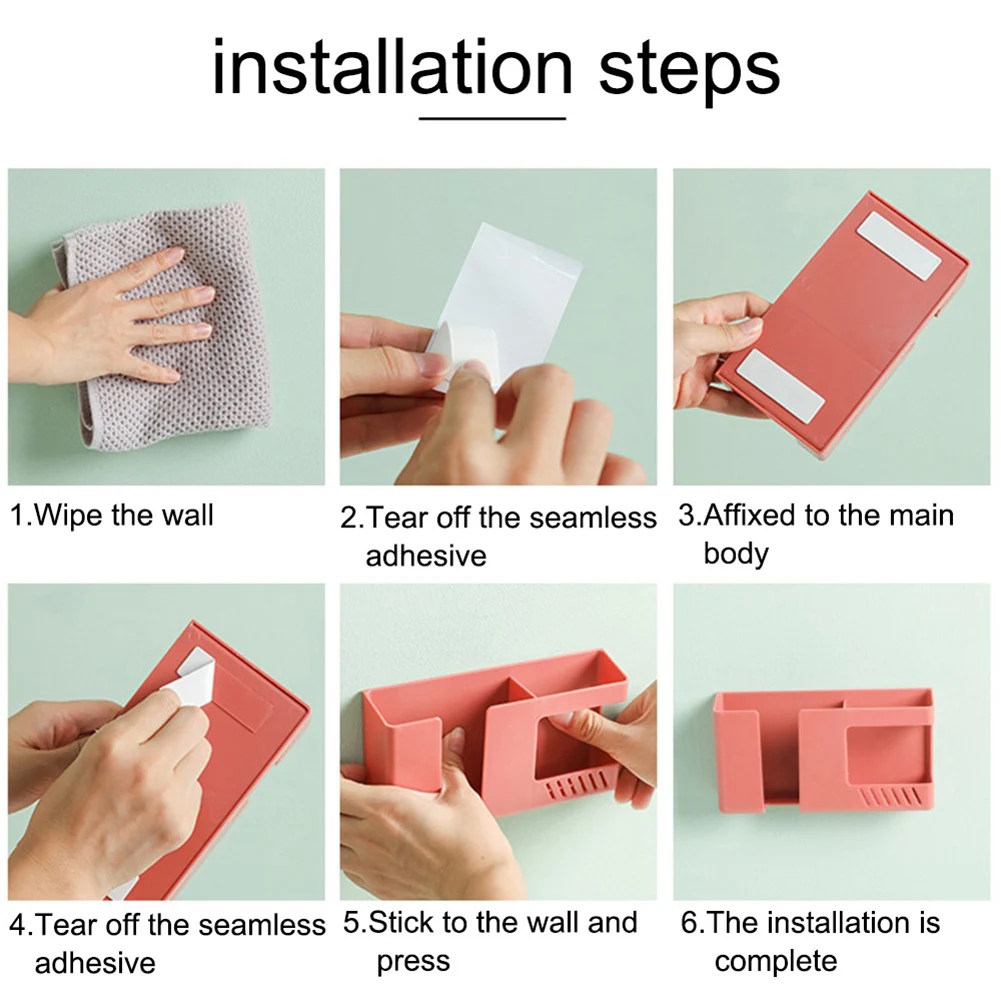 installation steps

1.Wipe the wall

2.Tear off the seamless adhesive

3.Affixed to the main body

4.Tear off the seamless adhesive

5.Stick to the wall and press

6.The installation is complete