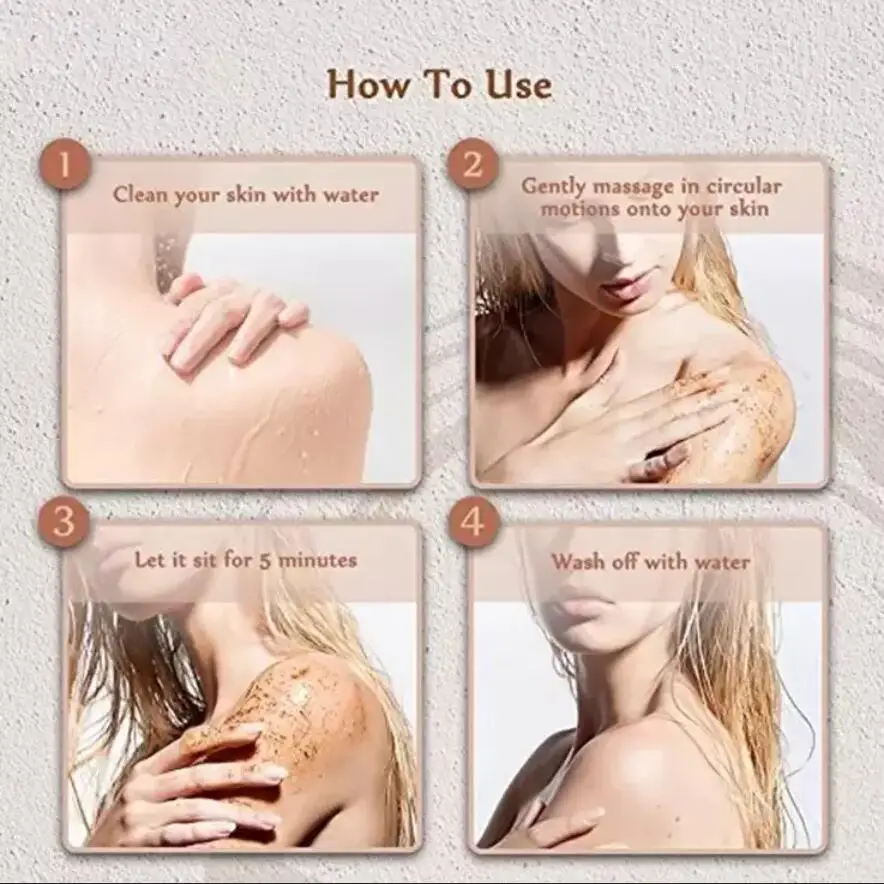 How To Use

1
Clean your skin with water

2
Gently massage in circular motions onto your skin

3
Let it sit for 5 minutes

4
Wash off with water