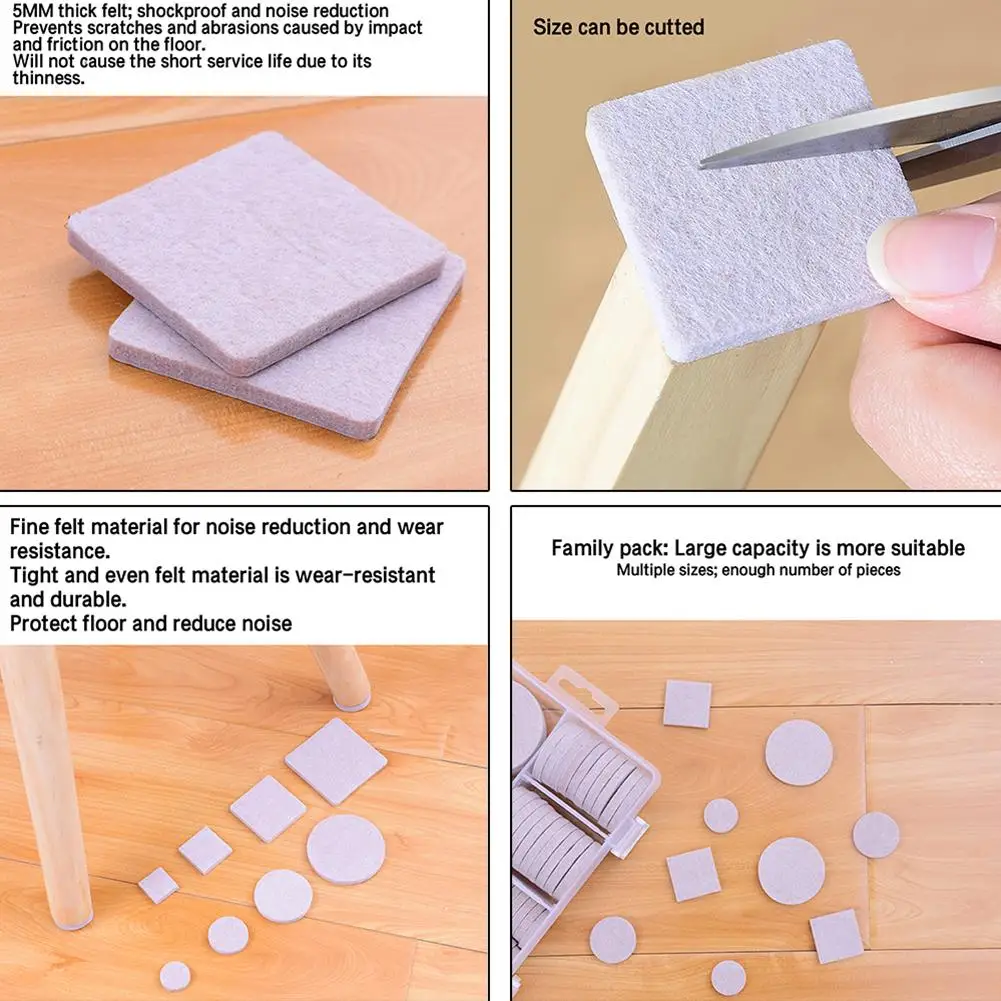 5MM thick felt; shockproof and noise reduction
Prevents scratches and abrasions caused by impact and friction on the floor.
Will not cause the short service life due to its thinness.

Size can be cutted

Fine felt material for noise reduction and wear resistance.
Tight and even felt material is wear-resistant and durable.
Protect floor and reduce noise

Family pack: Large capacity is more suitable
Multiple sizes; enough number of pieces