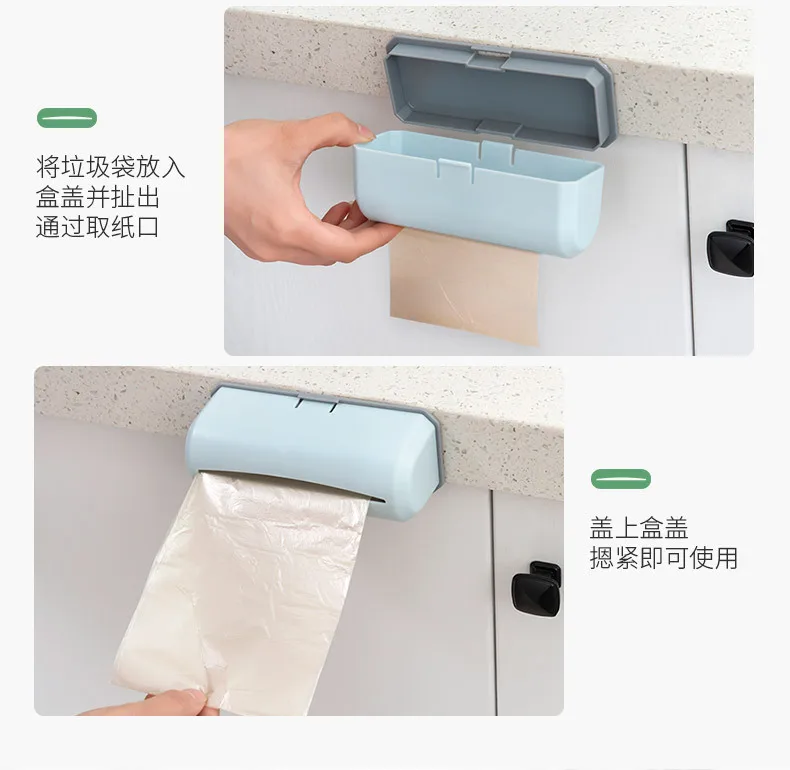 将垃圾袋放入
盒盖并扯出
通过取纸口

盖上盒盖
摁紧即可使用