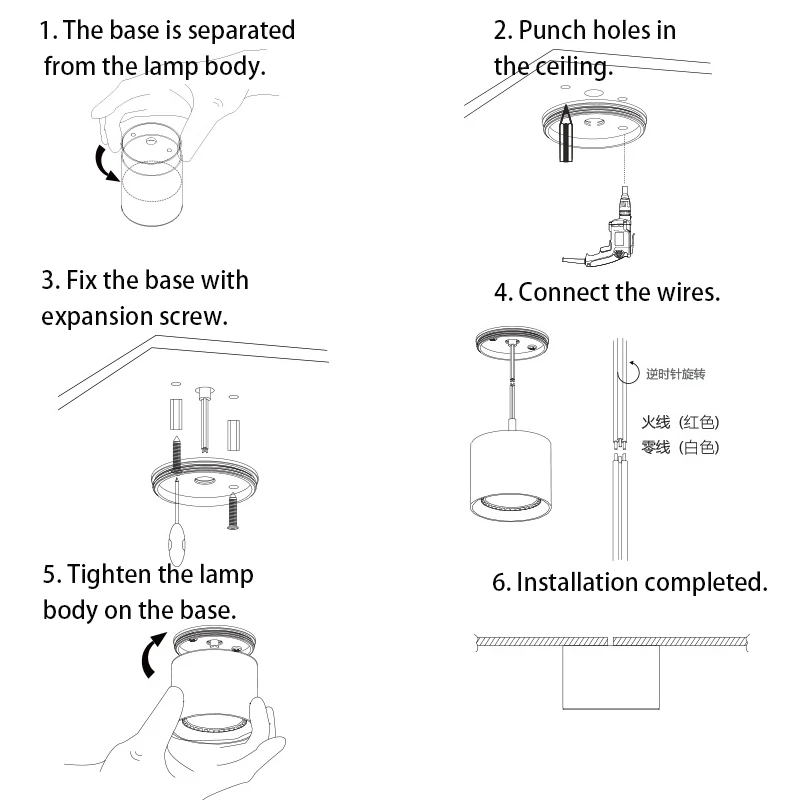 1. The base is separated from the lamp body.

2. Punch holes in the ceiling.

3. Fix the base with expansion screw.

4. Connect the wires.

逆时针旋转

火线（红色）
零线（白色）

5. Tighten the lamp body on the base.

6. Installation completed.