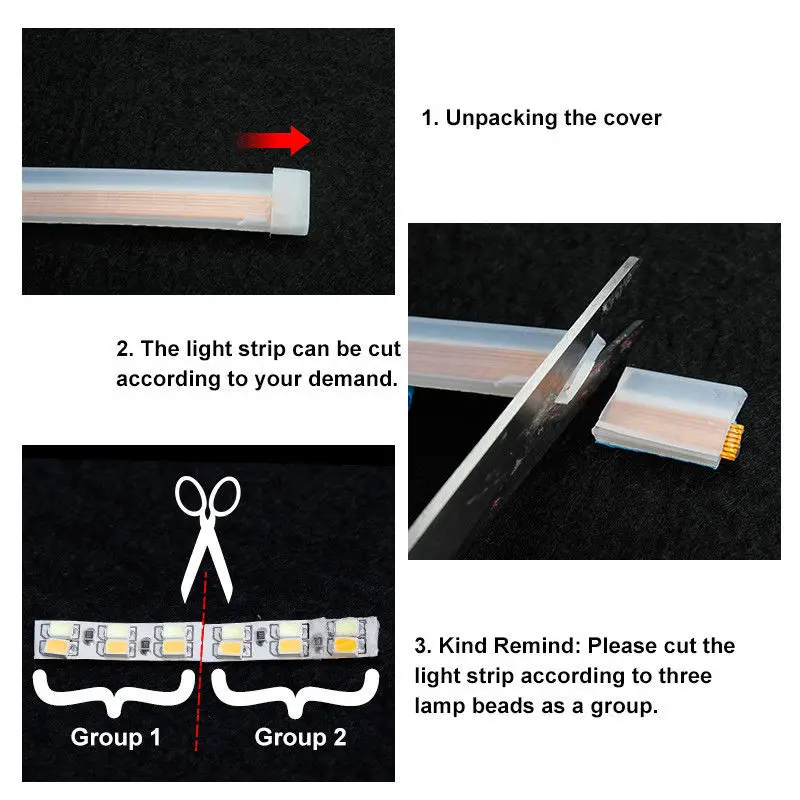 1. Unpacking the cover

2. The light strip can be cut according to your demand.

Group 1

Group 2

3. Kind Remind: Please cut the light strip according to three lamp beads as a group.