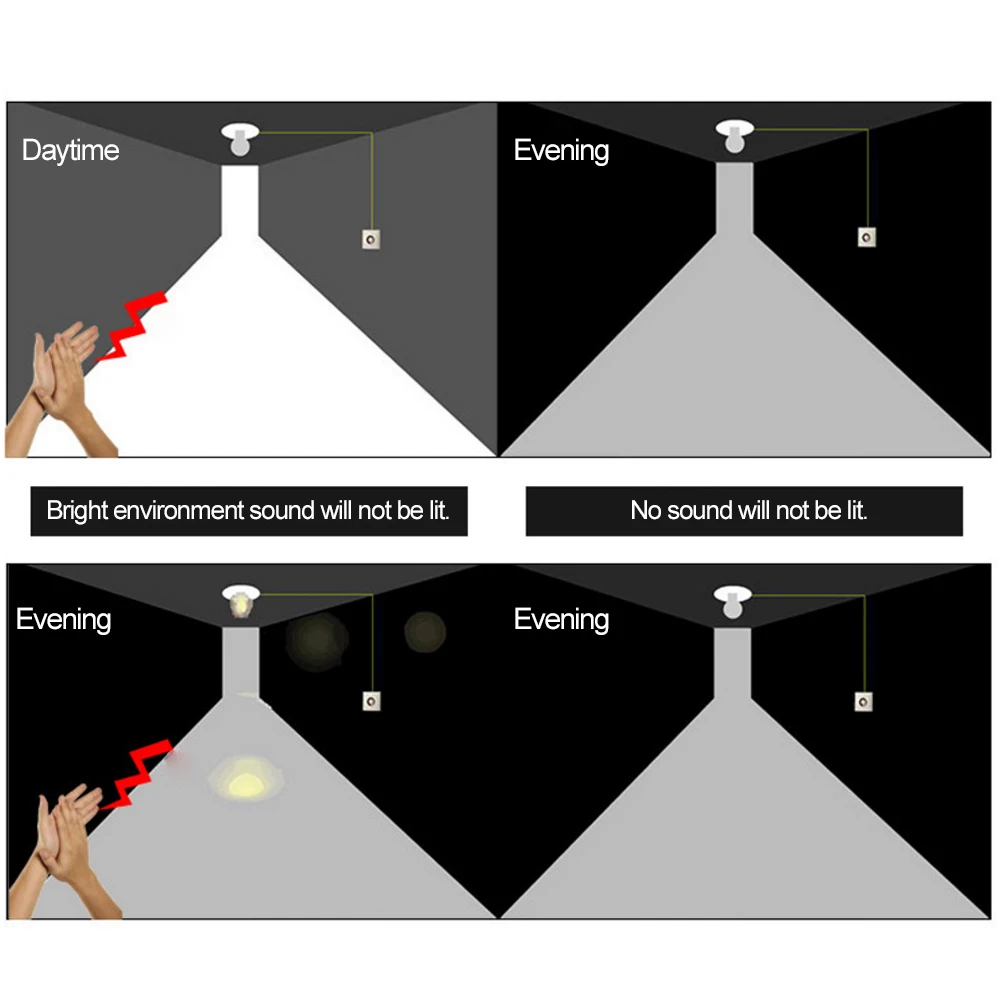 Daytime

Evening

Bright environment sound will not be lit.

No sound will not be lit.

Evening

Evening