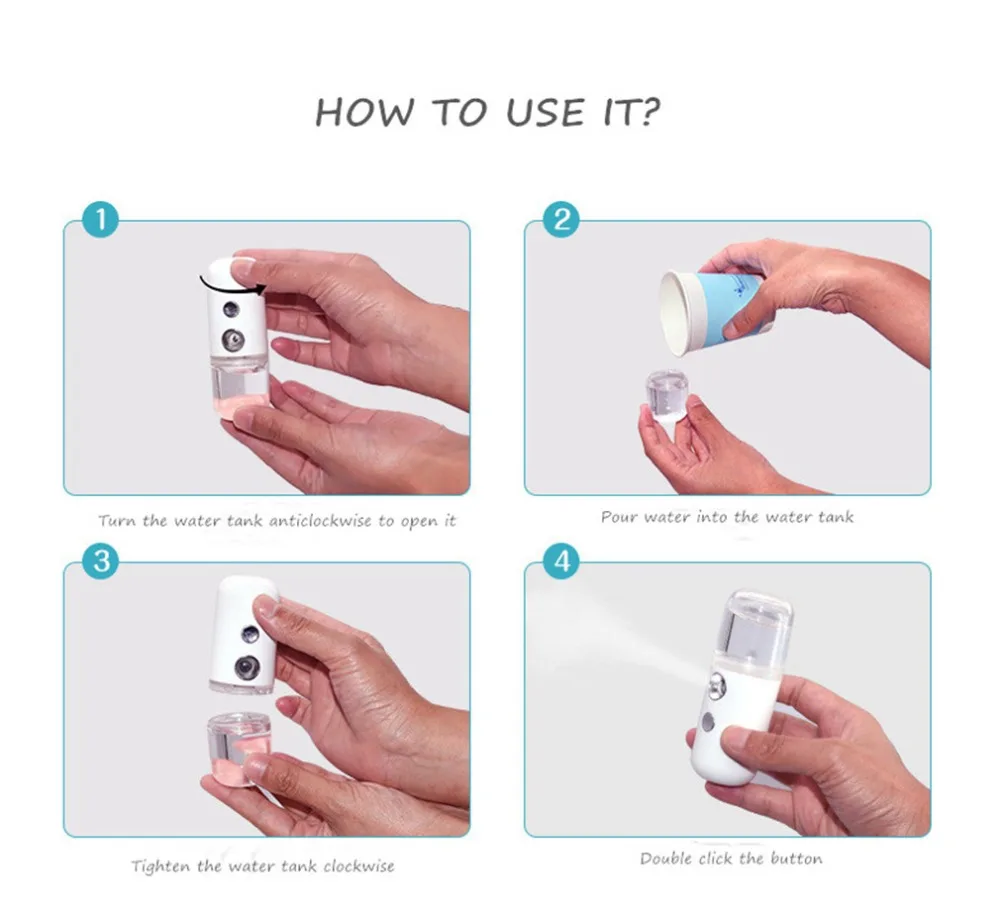 HOW TO USE IT?

1

Turn the water tank anticlockwise to open it

2

Pour water into the water tank

3

Tighten the water tank clockwise

4

Double click the button