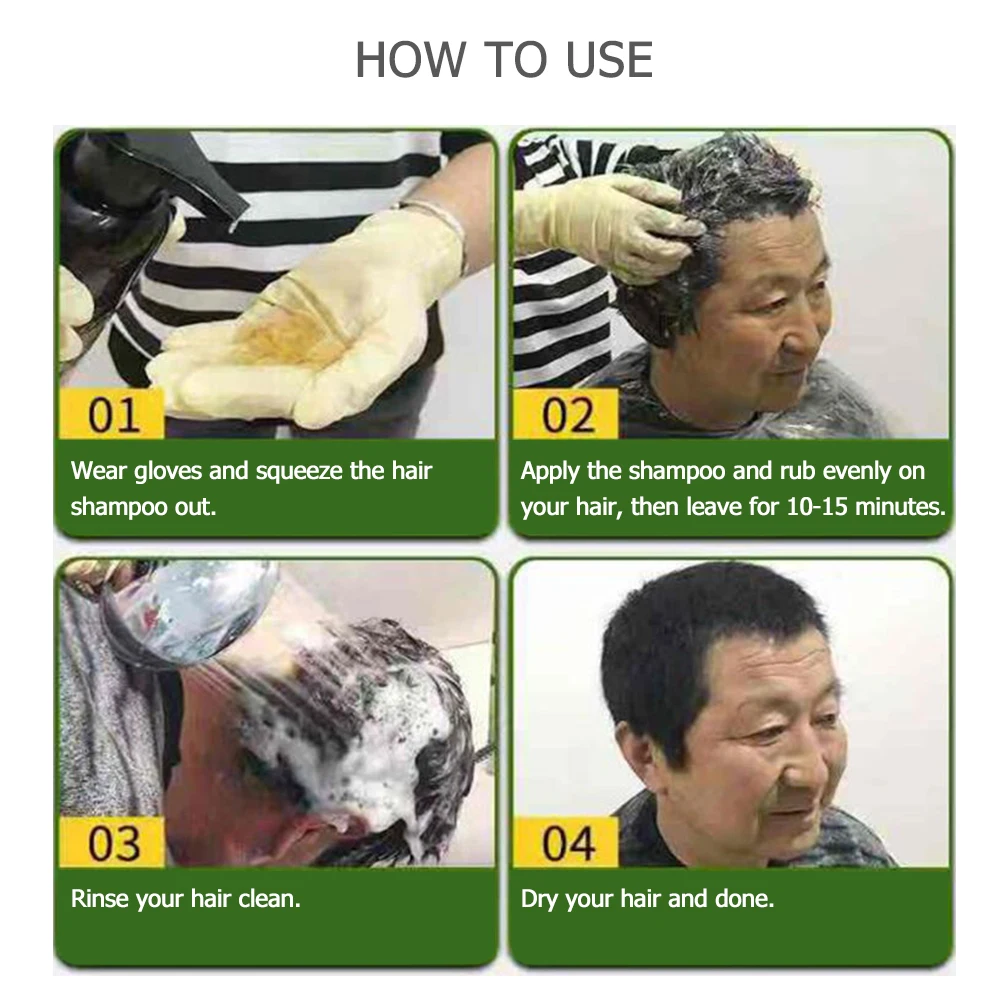 HOW TO USE

01

Wear gloves and squeeze the hair shampoo out.

02

Apply the shampoo and rub evenly on your hair, then leave for 10-15 minutes.

03

Rinse your hair clean.

04

Dry your hair and done.