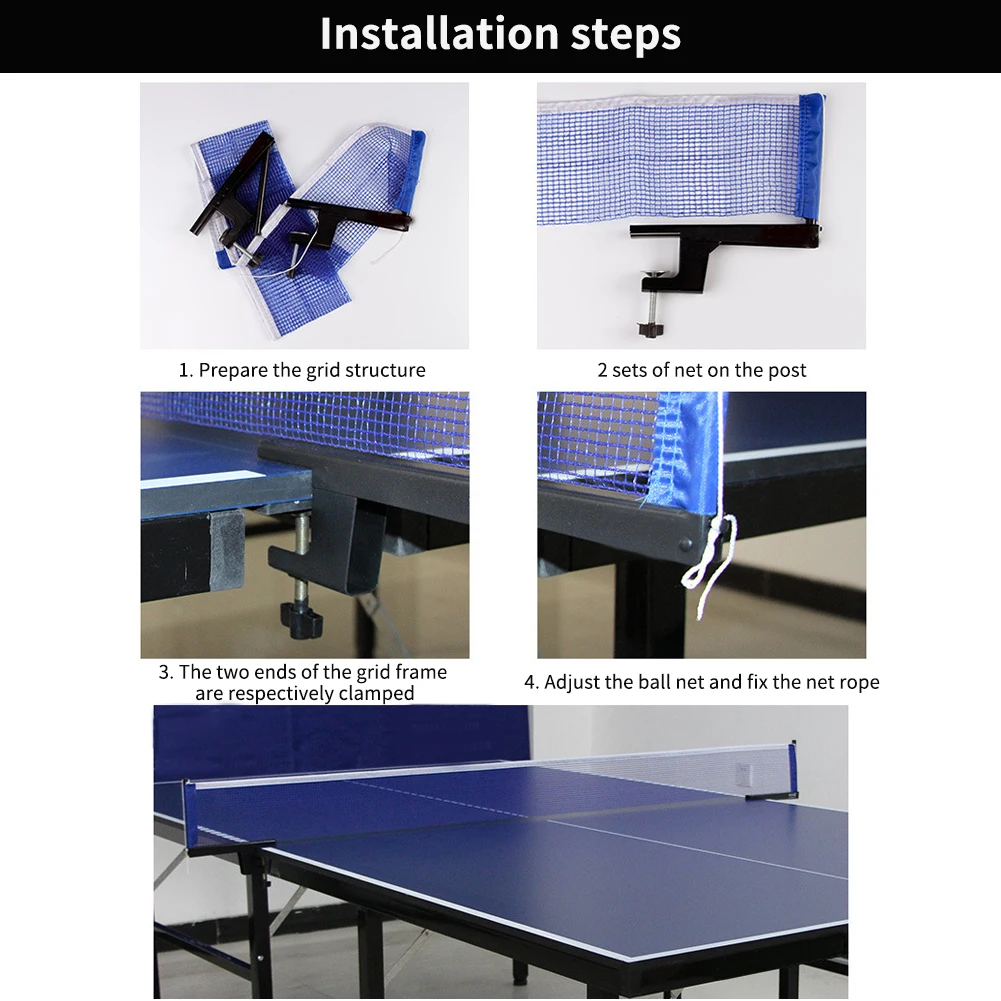 Installation steps

1. Prepare the grid structure

2 sets of net on the post

3. The two ends of the grid frame are respectively clamped

4. Adjust the ball net and fix the net rope