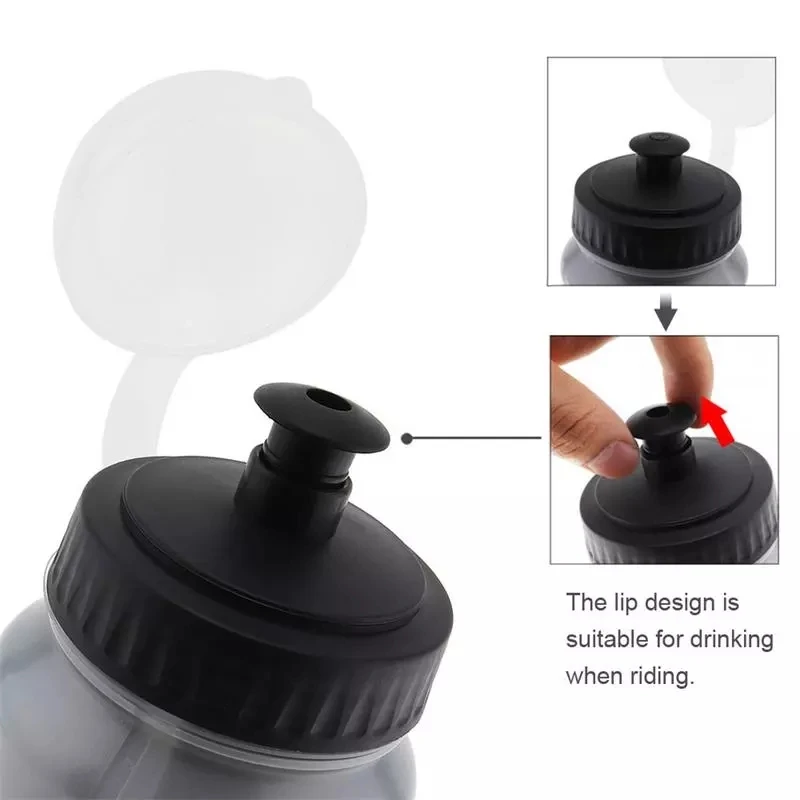 The lip design is suitable for drinking when riding.