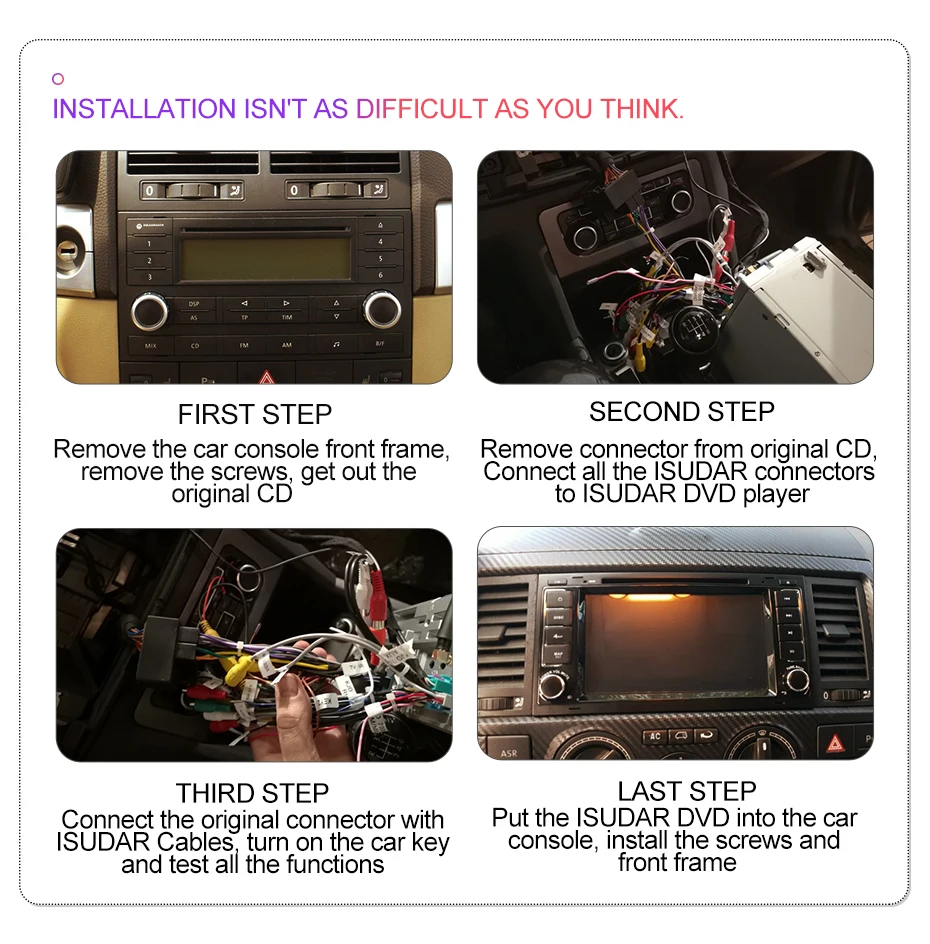 INSTALLATION ISN'T AS DIFFICULT AS YOU THINK.

FIRST STEP
Remove the car console front frame, remove the screws, get out the original CD

SECOND STEP
Remove connector from original CD, Connect all the ISUDAR connectors to ISUDAR DVD player

THIRD STEP
Connect the original connector with ISUDAR Cables, turn on the car key and test all the functions

LAST STEP
Put the ISUDAR DVD into the car console, install the screws and front frame