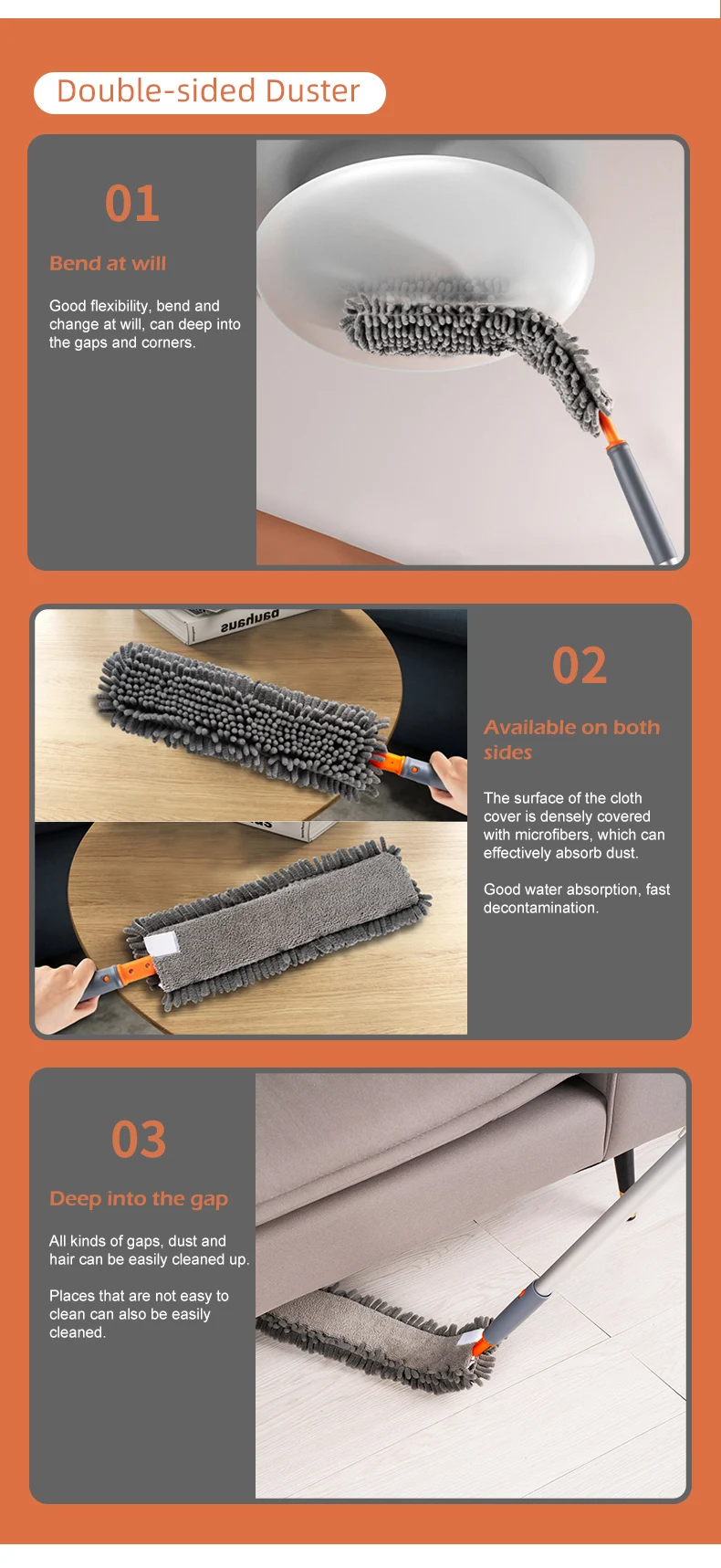 Double-sided Duster

01

Bend at will

Good flexibility, bend and change at will, can deep into the gaps and corners.

bauhaus

02

Available on both sides

The surface of the cloth cover is densely covered with microfibers, which can effectively absorb dust.

Good water absorption, fast decontamination.

03

Deep into the gap

All kinds of gaps, dust and hair can be easily cleaned up.

Places that are not easy to clean can also be easily cleaned.