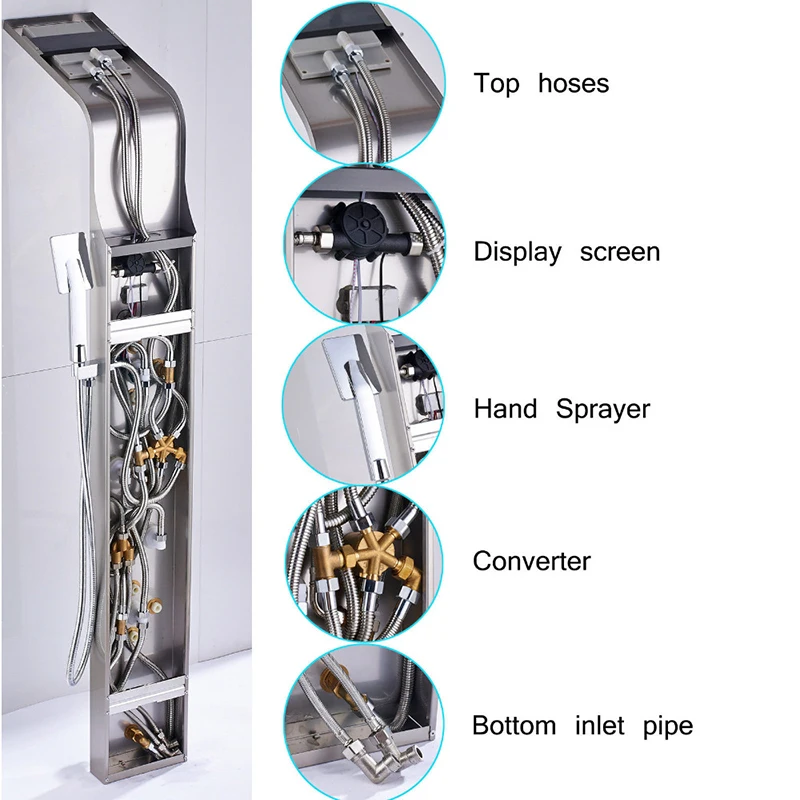 Top hoses

Display screen

Hand Sprayer

Converter

Bottom inlet pipe