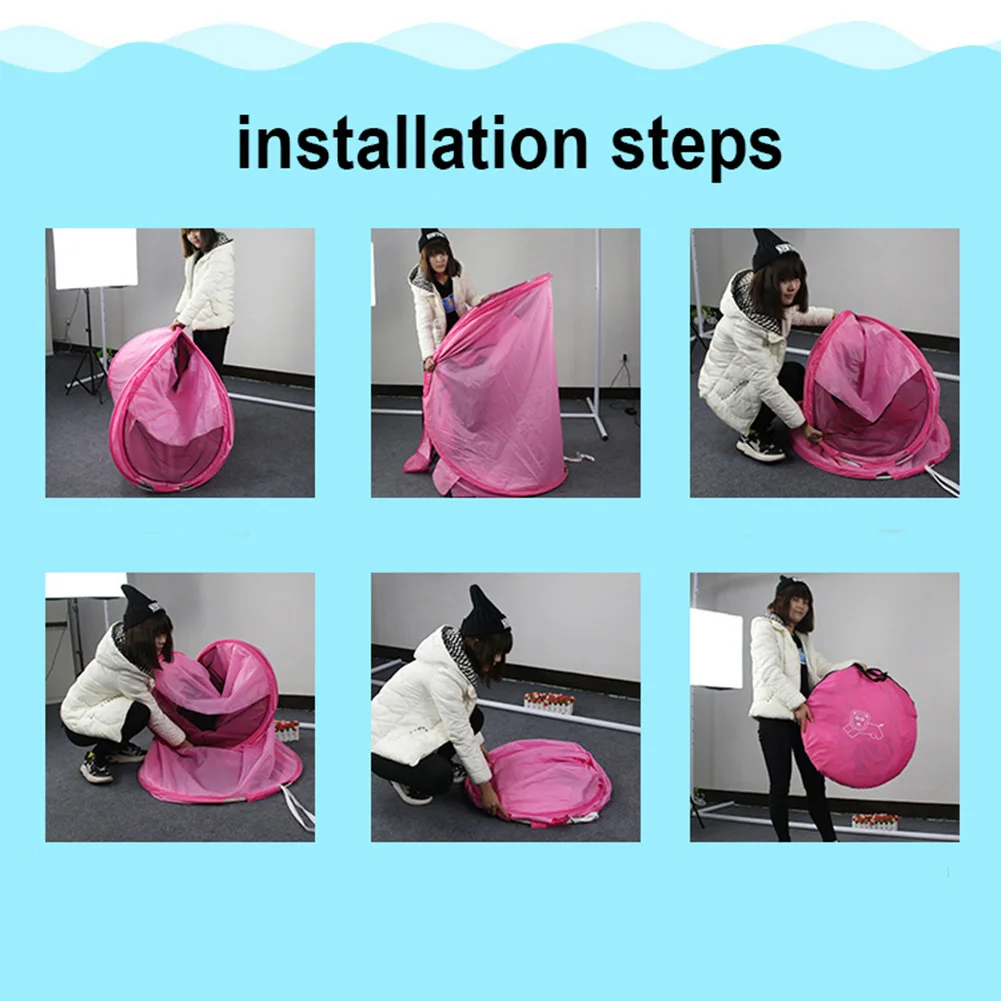 installation steps