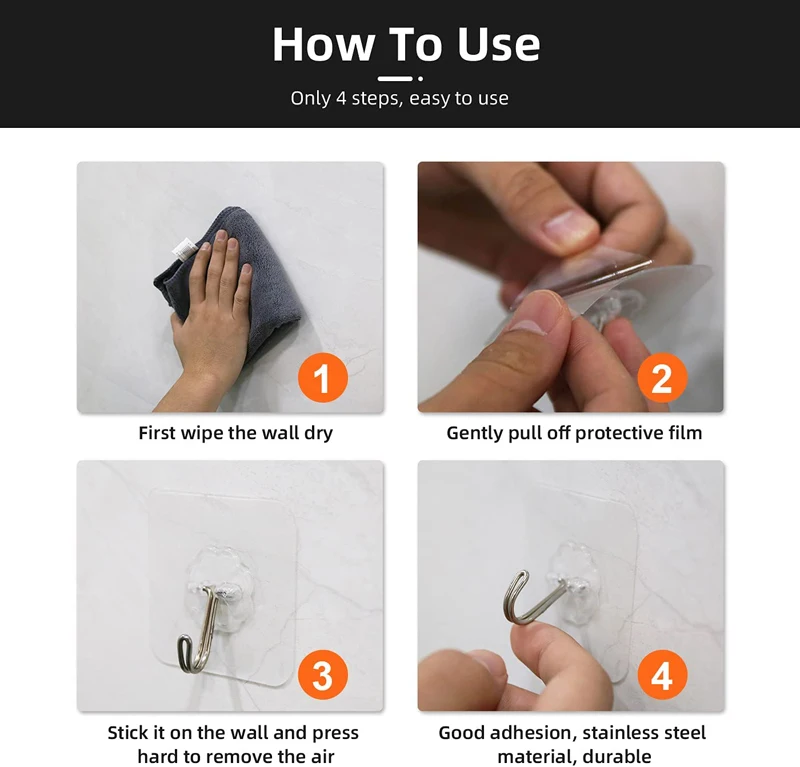 How To Use

Only 4 steps, easy to use

1

First wipe the wall dry

2

Gently pull off protective film

3

Stick it on the wall and press hard to remove the air

4

Good adhesion, stainless steel material, durable