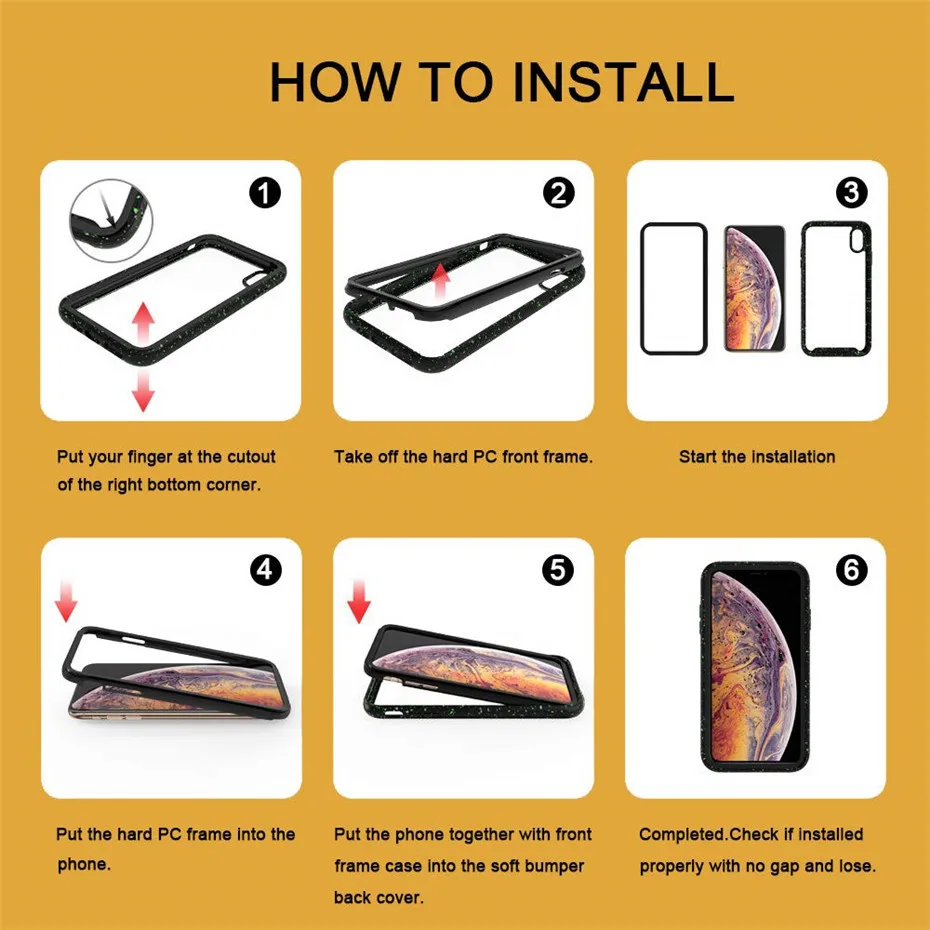 HOW TO INSTALL

1

Put your finger at the cutout of the right bottom corner.

2

Take off the hard PC front frame.

3

Start the installation

4

Put the hard PC frame into the phone.

5

Put the phone together with front frame case into the soft bumper back cover.

6

Completed.Check if installed properly with no gap and lose.