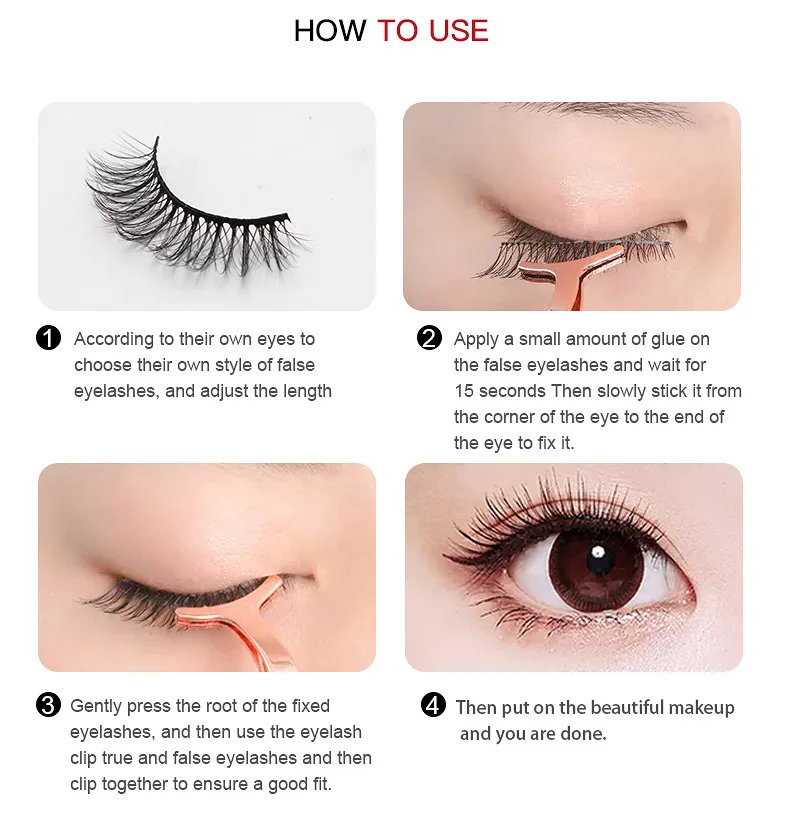 HOW TO USE

1 According to their own eyes to choose their own style of false eyelashes, and adjust the length

2 Apply a small amount of glue on the false eyelashes and wait for 15 seconds Then slowly stick it from the corner of the eye to the end of the eye to fix it.

3 Gently press the root of the fixed eyelashes, and then use the eyelash clip true and false eyelashes and then clip together to ensure a good fit.

4 Then put on the beautiful makeup and you are done.