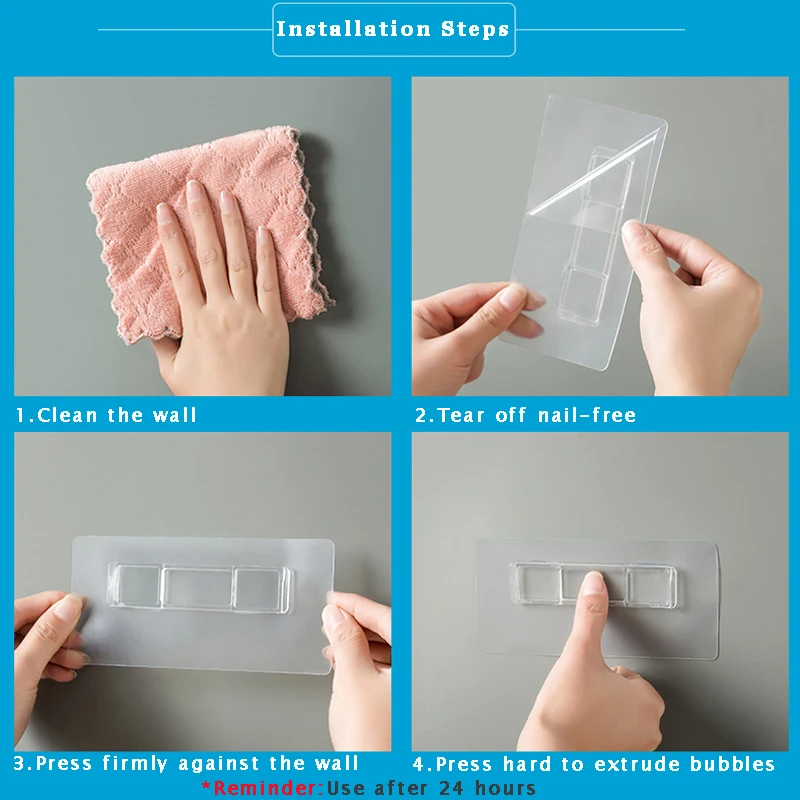 Installation Steps

1.Clean the wall

2.Tear off nail-free

3.Press firmly against the wall

4.Press hard to extrude bubbles

*Reminder:Use after 24 hours