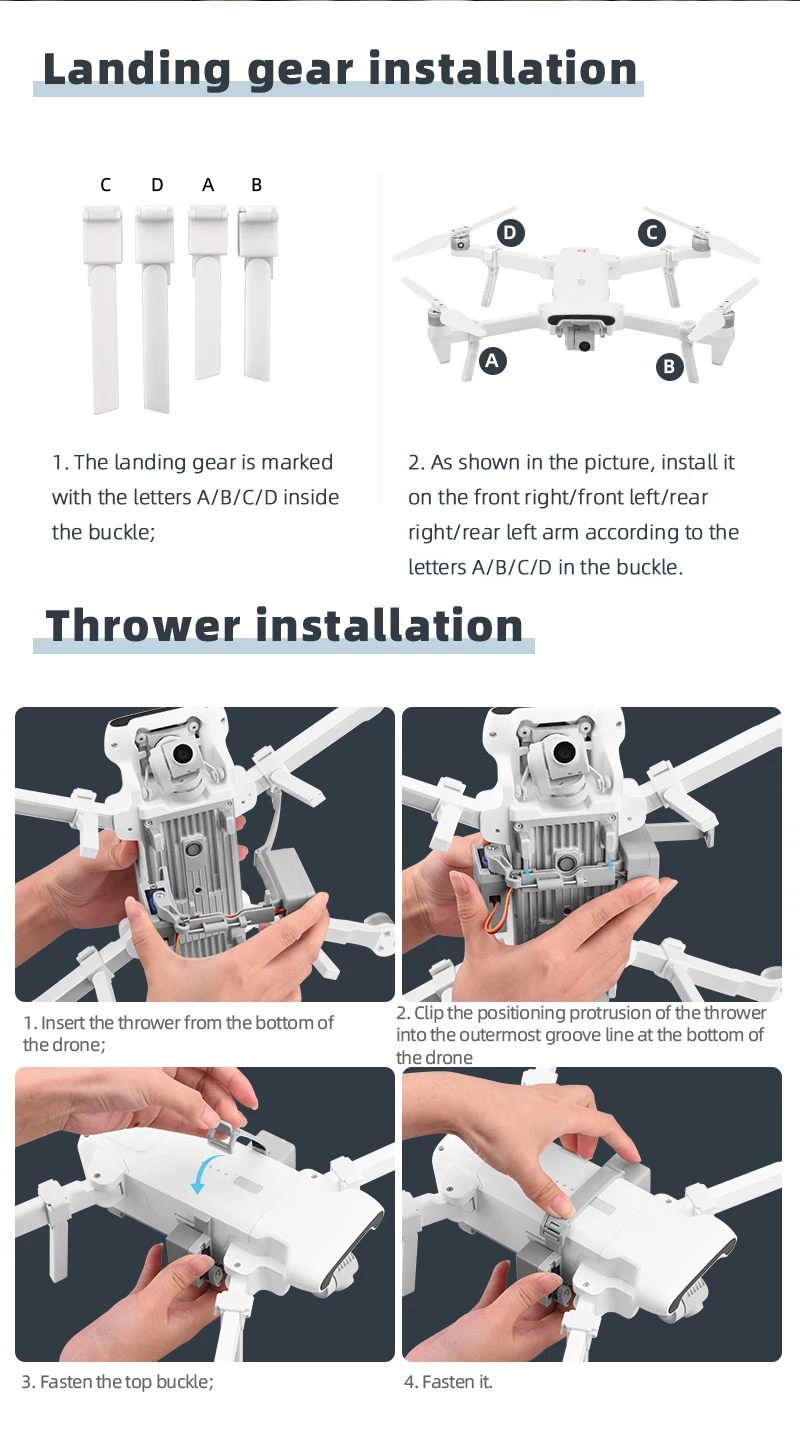 Landing gear installation

C D A B

D C A B

1. The landing gear is marked with the letters A/B/C/D inside the buckle;

2. As shown in the picture, install it on the front right/front left/rear right/rear left arm according to the letters A/B/C/D in the buckle.

Thrower installation

1. Insert the thrower from the bottom of the drone;

2. Clip the positioning protrusion of the thrower into the outermost groove line at the bottom of the drone

3. Fasten the top buckle;

4. Fasten it.