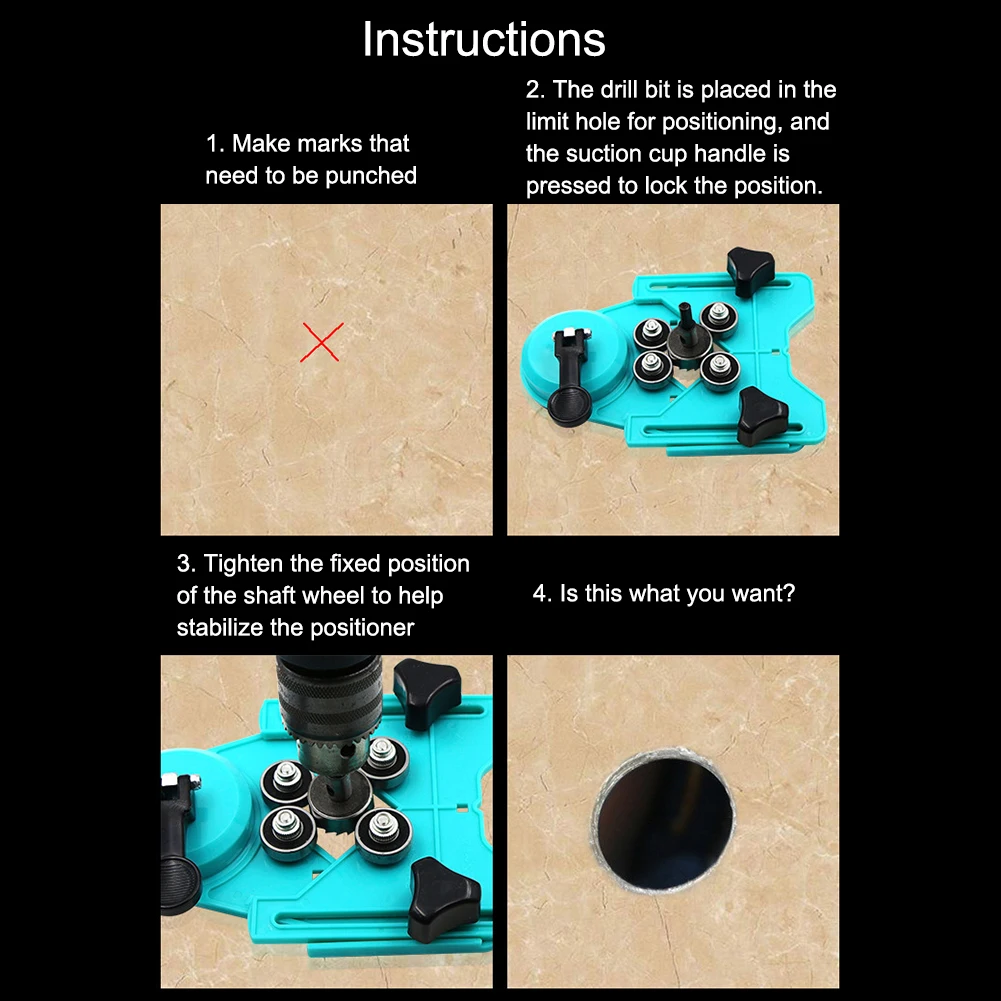 Instructions

1. Make marks that need to be punched

2. The drill bit is placed in the limit hole for positioning, and the suction cup handle is pressed to lock the position.

3. Tighten the fixed position of the shaft wheel to help stabilize the positioner

4. Is this what you want?