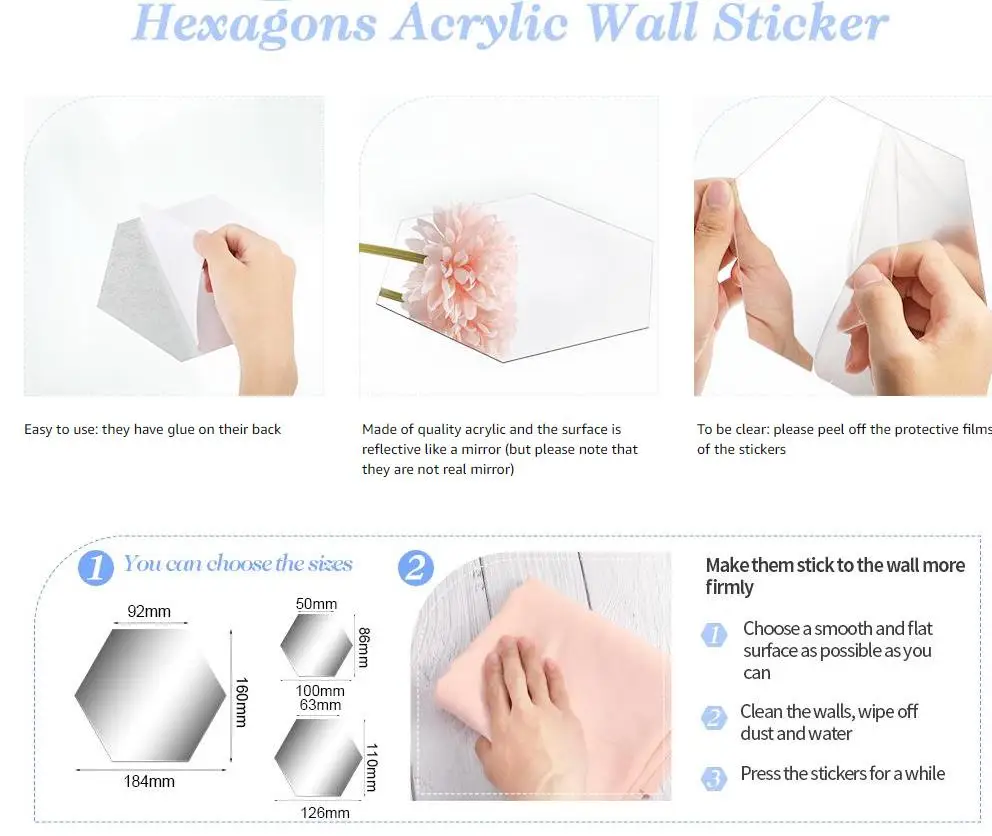 Hexagons Acrylic Wall Sticker

Easy to use: they have glue on their back

Made of quality acrylic and the surface is reflective like a mirror (but please note that they are not real mirror)

To be clear: please peel off the protective films of the stickers

1 You can choose the sizes

92mm
160mm
184mm
50mm
86mm
100mm
63mm
110mm
126mm

2

Make them stick to the wall more firmly

1 Choose a smooth and flat surface as possible as you can

2 Clean the walls, wipe off dust and water

3 Press the stickers for a while