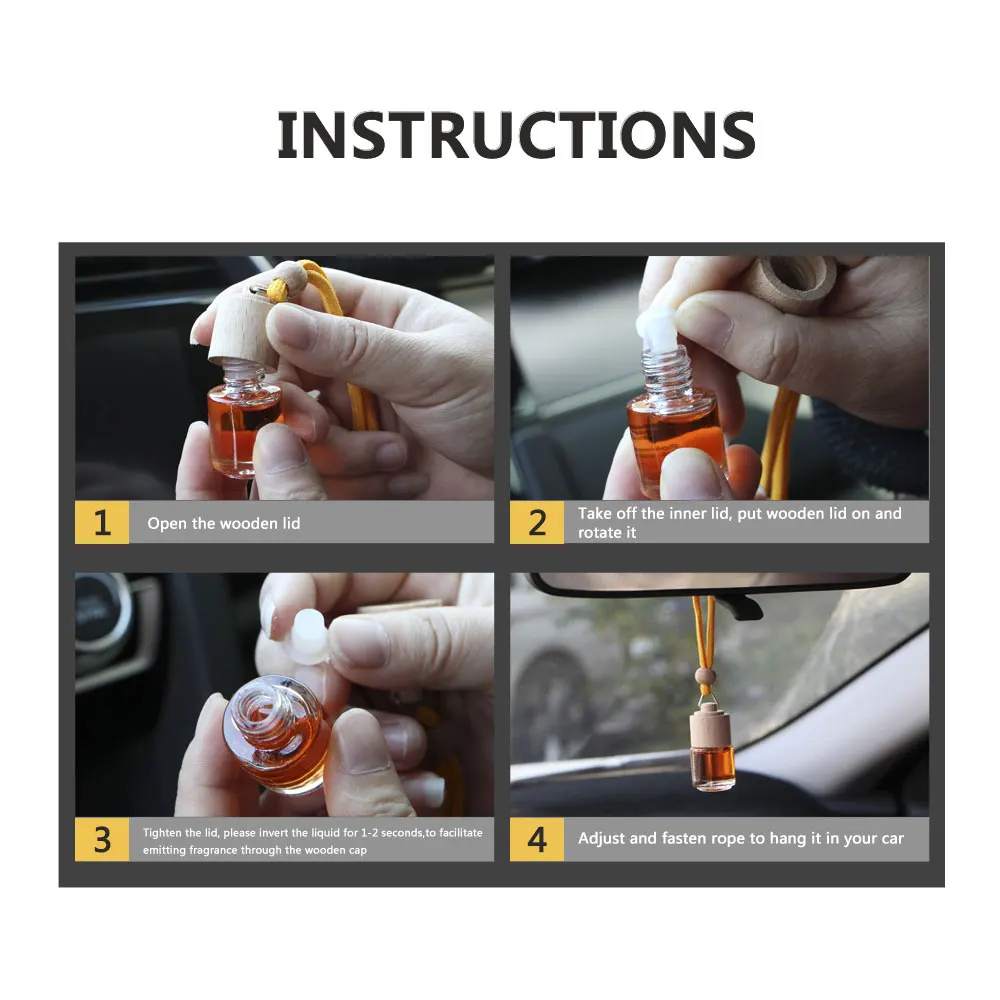 INSTRUCTIONS

1 Open the wooden lid

2 Take off the inner lid, put wooden lid on and rotate it

3 Tighten the lid, please invert the liquid for 1-2 seconds,to facilitate emitting fragrance through the wooden cap

4 Adjust and fasten rope to hang it in your car