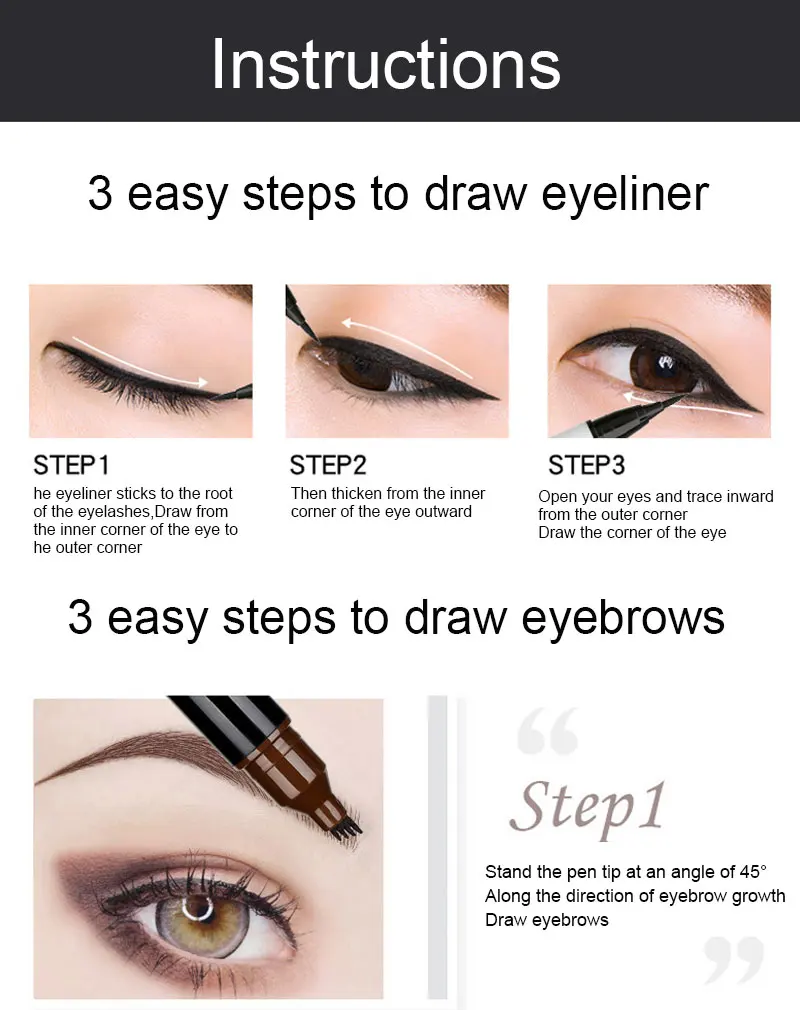 Instructions

3 easy steps to draw eyeliner

STEP1
he eyeliner sticks to the root of the eyelashes,Draw from the inner corner of the eye to he outer corner

STEP2
Then thicken from the inner corner of the eye outward

STEP3
Open your eyes and trace inward from the outer corner
Draw the corner of the eye

3 easy steps to draw eyebrows

“

Step1

Stand the pen tip at an angle of 45°
Along the direction of eyebrow growth
Draw eyebrows

”