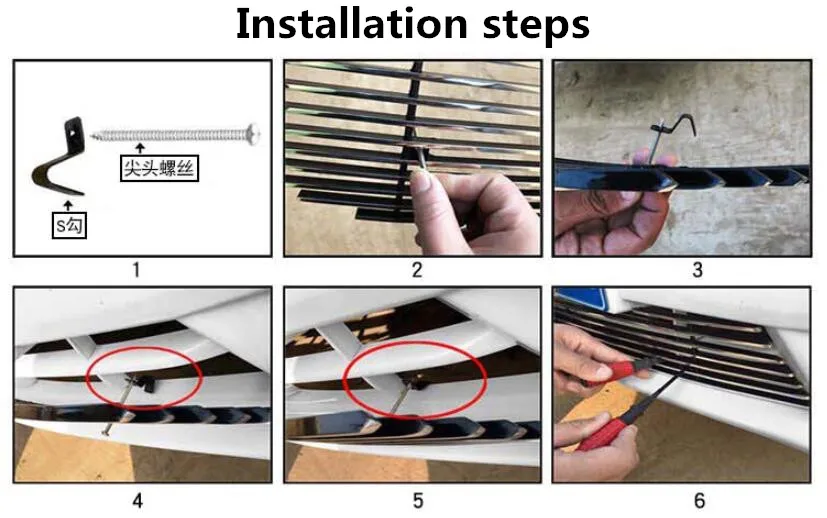 Installation steps

尖头螺丝

S勾

1

2

3

4

5

6