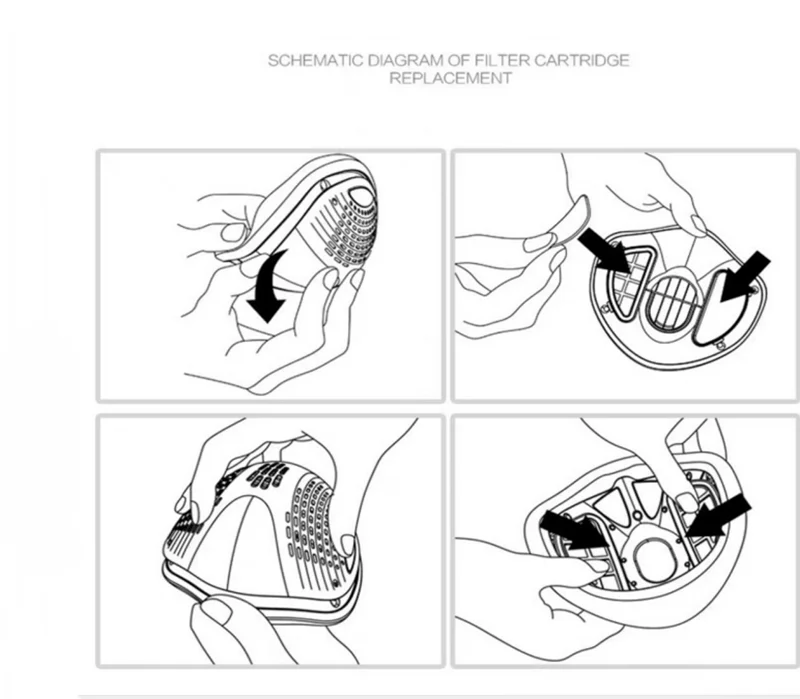 SCHEMATIC DIAGRAM OF FILTER CARTRIDGE REPLACEMENT