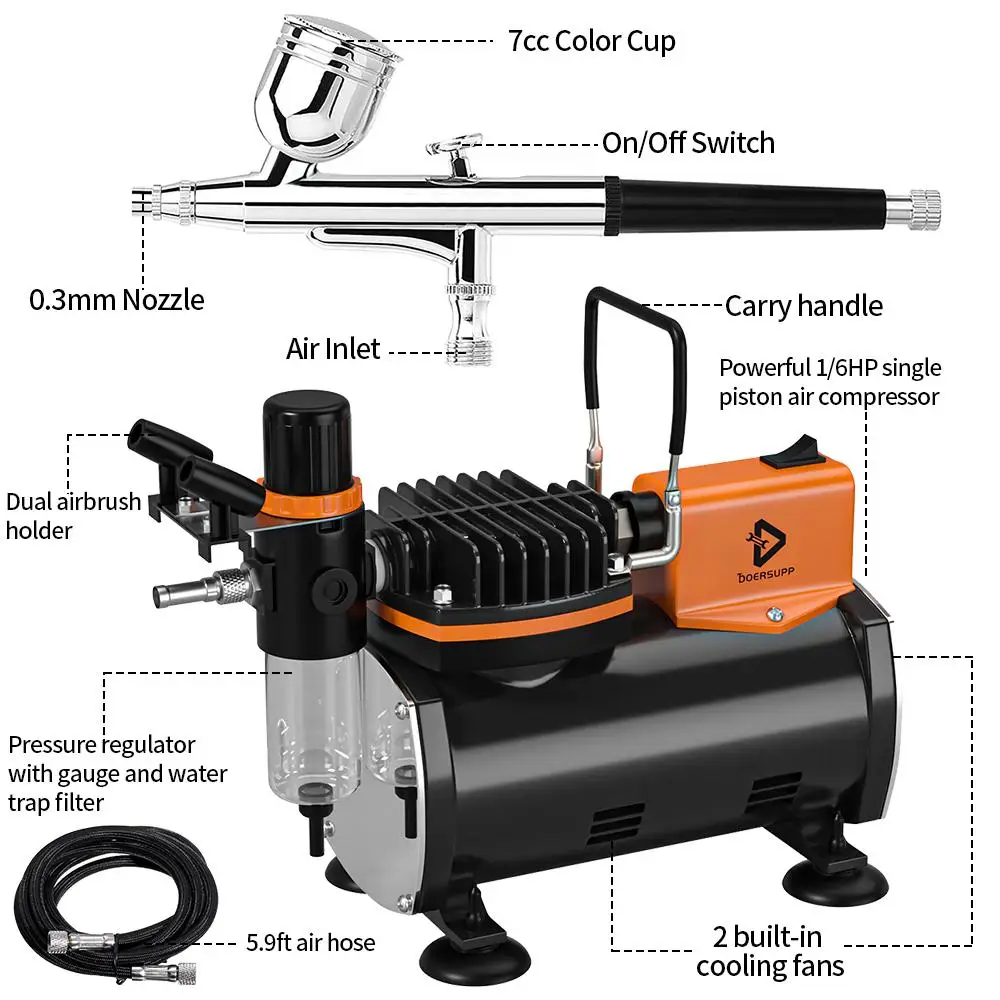 7cc Color Cup

On/Off Switch

0.3mm Nozzle

Carry handle

Air Inlet

Powerful 1/6HP single piston air compressor

Dual airbrush holder

DOERSUPP

Pressure regulator with gauge and water trap filter

5.9ft air hose

2 built-in cooling fans