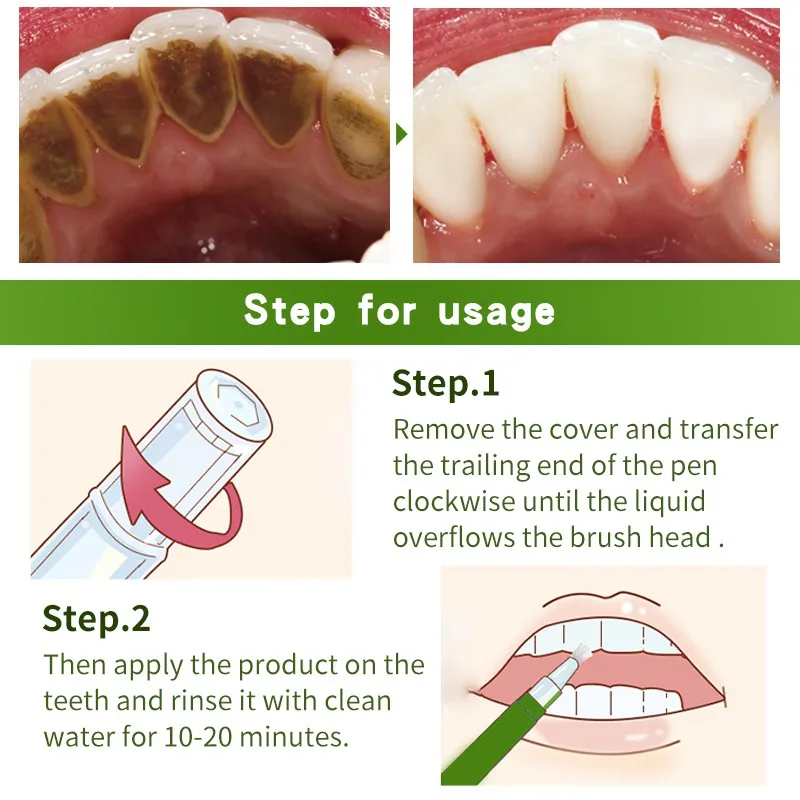 Step for usage

Step.1
Remove the cover and transfer the trailing end of the pen clockwise until the liquid overflows the brush head .

Step.2
Then apply the product on the teeth and rinse it with clean water for 10-20 minutes.