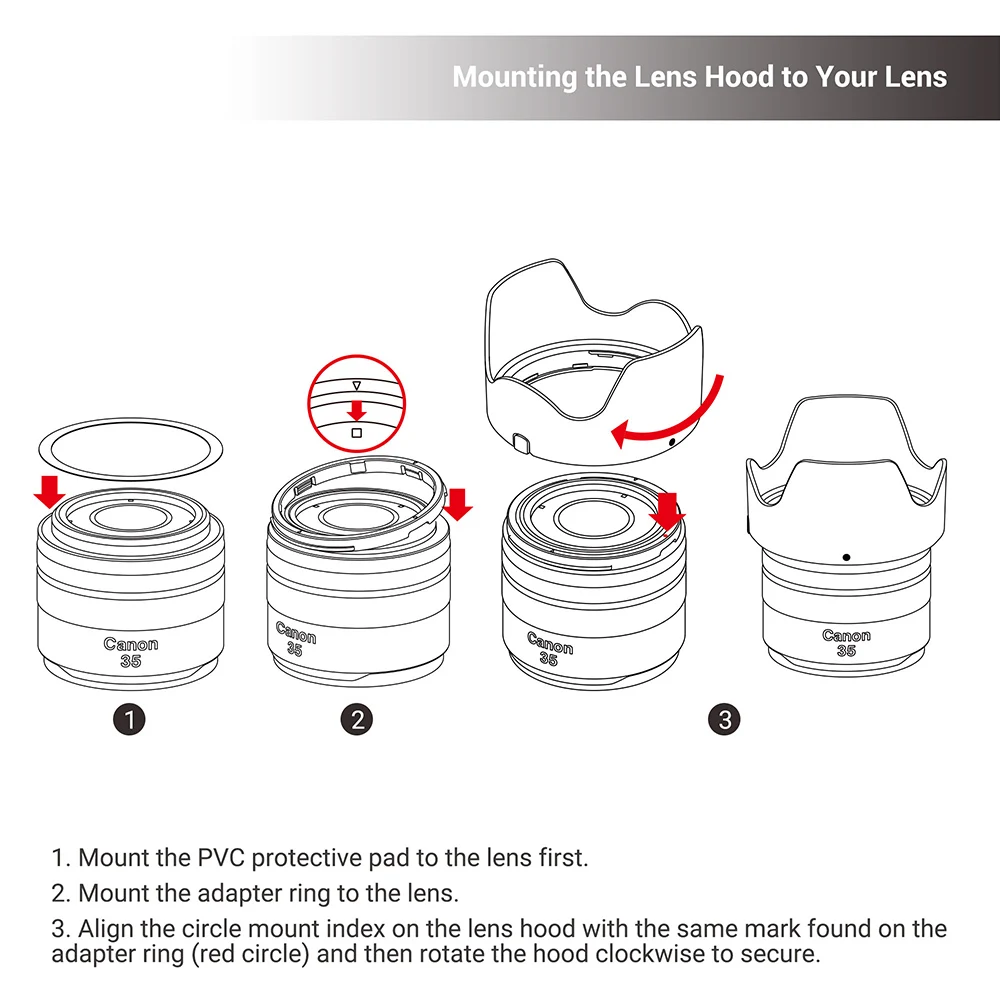 Mounting the Lens Hood to Your Lens

Canon
35

Canon
35

Canon
35

Canon
35

1

2

3

1. Mount the PVC protective pad to the lens first.

2. Mount the adapter ring to the lens.

3. Align the circle mount index on the lens hood with the same mark found on the adapter ring (red circle) and then rotate the hood clockwise to secure.