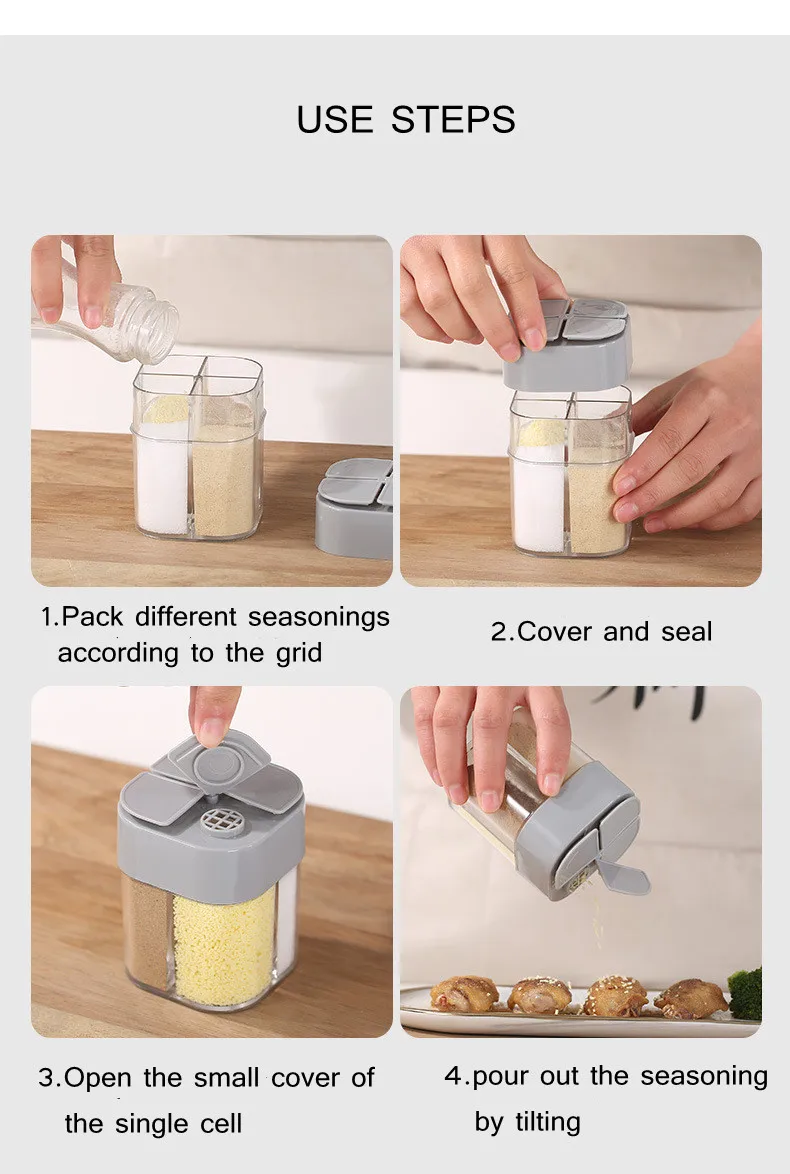 USE STEPS

1.Pack different seasonings according to the grid

2.Cover and seal

3.Open the small cover of the single cell

4.pour out the seasoning by tilting