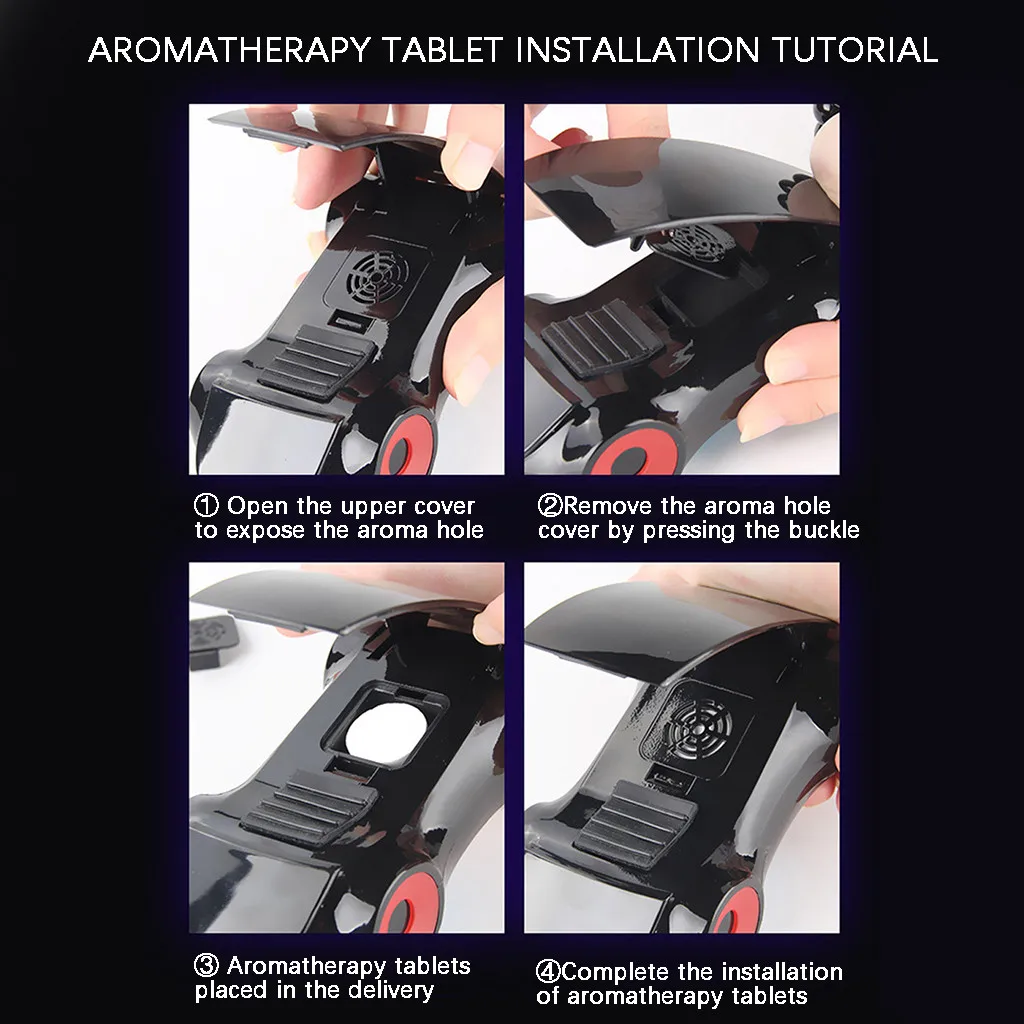 AROMATHERAPY TABLET INSTALLATION TUTORIAL

① Open the upper cover to expose the aroma hole

②Remove the aroma hole cover by pressing the buckle

③ Aromatherapy tablets placed in the delivery

④Complete the installation of aromatherapy tablets