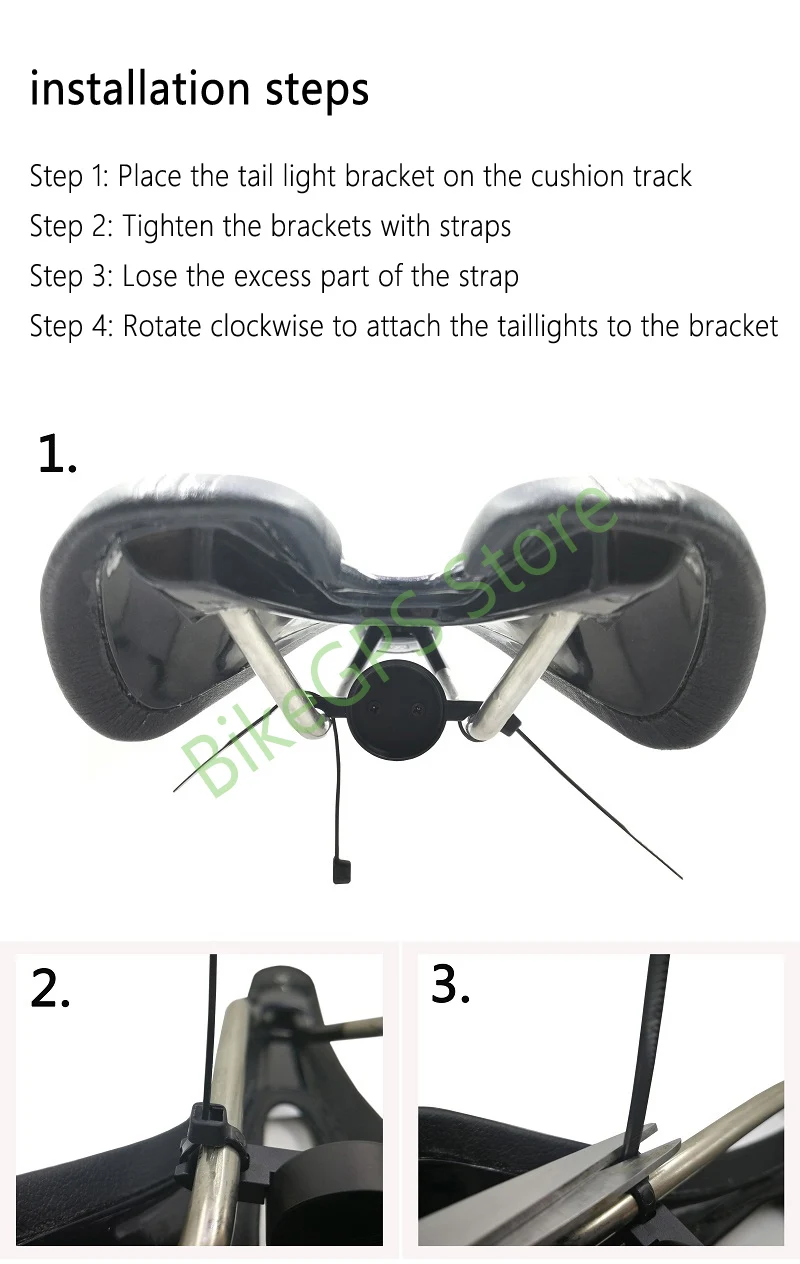 installation steps

Step 1: Place the tail light bracket on the cushion track
Step 2: Tighten the brackets with straps
Step 3: Lose the excess part of the strap
Step 4: Rotate clockwise to attach the taillights to the bracket

1.

BikeGPS Store

2.

3.