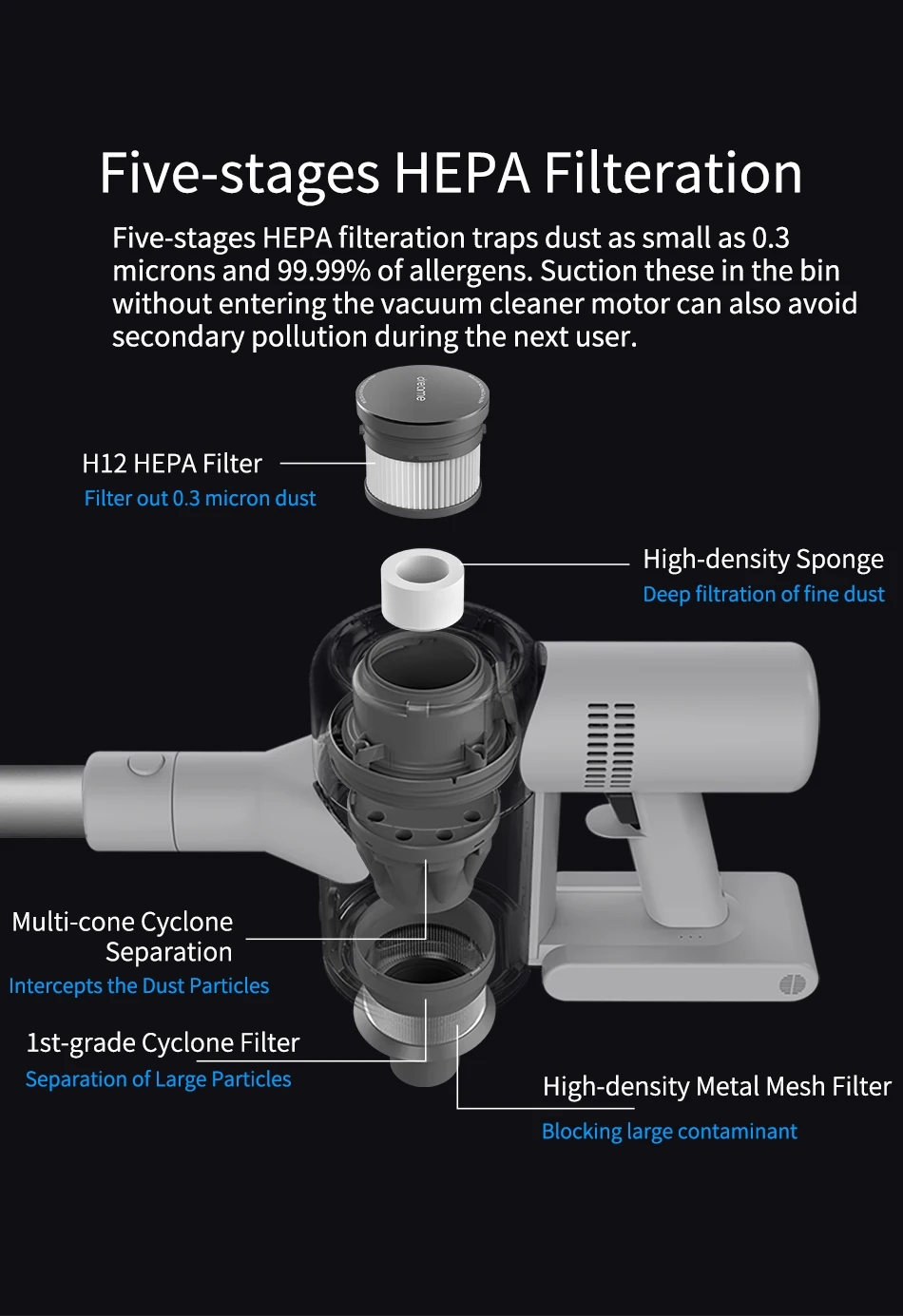 Five-stages HEPA Filteration

Five-stages HEPA filteration traps dust as small as 0.3 microns and 99.99% of allergens. Suction these in the bin without entering the vacuum cleaner motor can also avoid secondary pollution during the next user.

dreame

H12 HEPA Filter
Filter out 0.3 micron dust

High-density Sponge
Deep filtration of fine dust

Multi-cone Cyclone Separation
Intercepts the Dust Particles

1st-grade Cyclone Filter
Separation of Large Particles

High-density Metal Mesh Filter
Blocking large contaminant