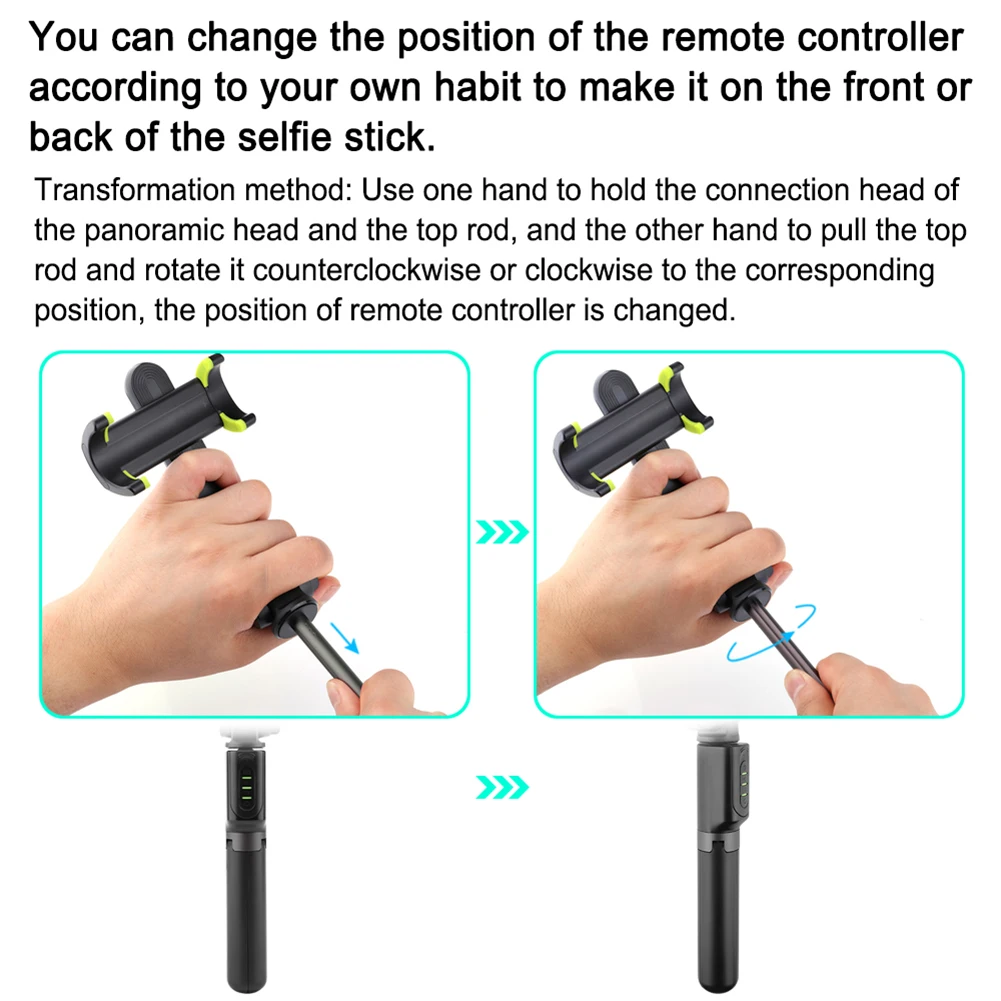 You can change the position of the remote controller according to your own habit to make it on the front or back of the selfie stick.

Transformation method: Use one hand to hold the connection head of the panoramic head and the top rod, and the other hand to pull the top rod and rotate it counterclockwise or clockwise to the corresponding position, the position of remote controller is changed.