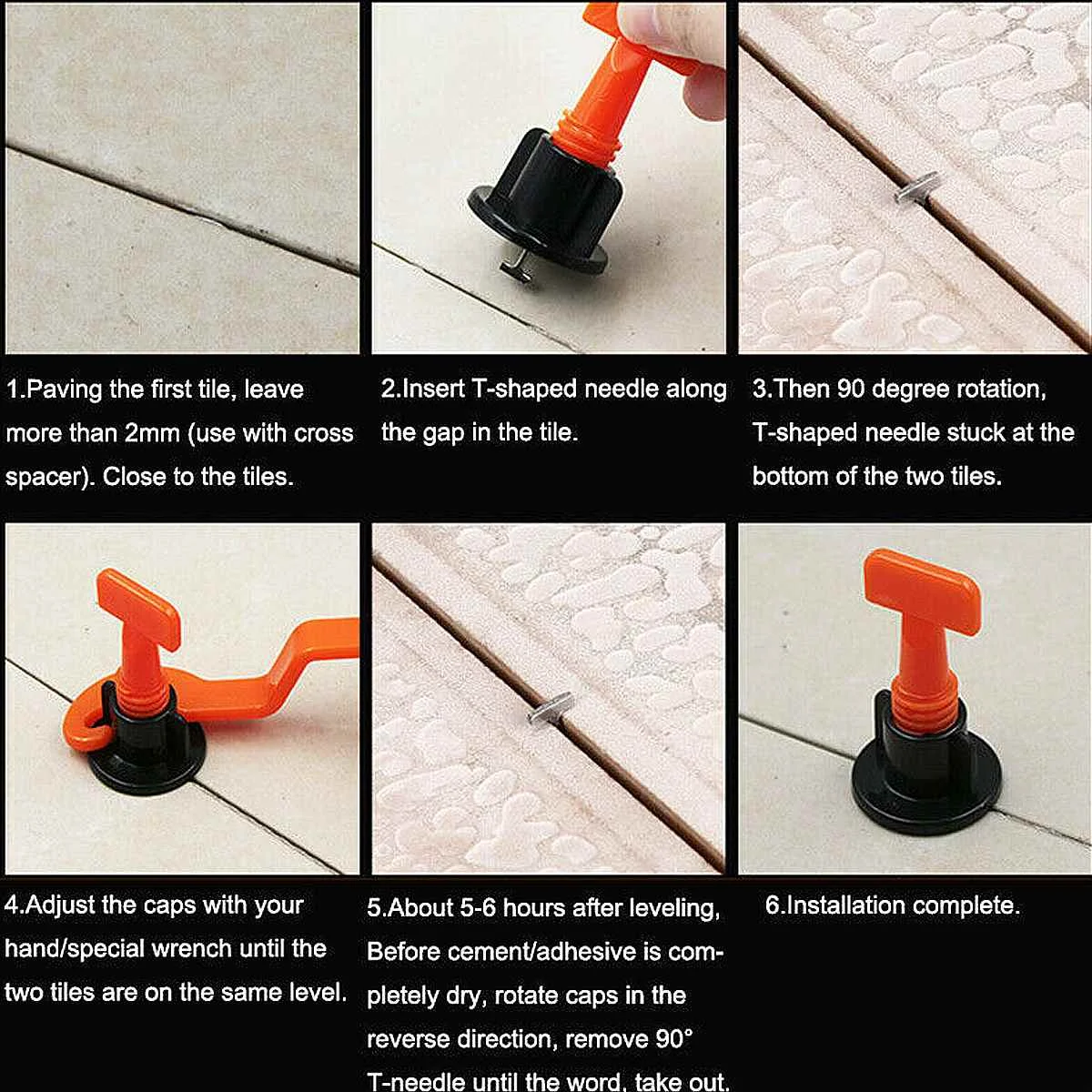 1.Paving the first tile, leave more than 2mm (use with cross spacer). Close to the tiles.

2.Insert T-shaped needle along the gap in the tile.

3.Then 90 degree rotation, T-shaped needle stuck at the bottom of the two tiles.

4.Adjust the caps with your hand/special wrench until the two tiles are on the same level.

5.About 5-6 hours after leveling, Before cement/adhesive is completely dry, rotate caps in the reverse direction, remove 90° T-needle until the word, take out.

6.Installation complete.