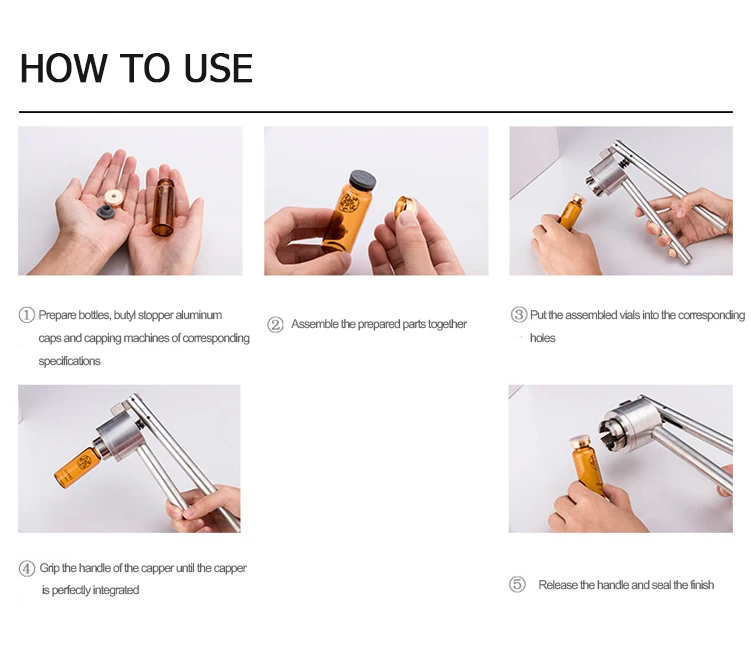 HOW TO USE

① Prepare bottles, butyl stopper aluminum caps and capping machines of corresponding specifications

② Assemble the prepared parts together

③ Put the assembled vials into the corresponding holes

④ Grip the handle of the capper until the capper is perfectly integrated

⑤ Release the handle and seal the finish