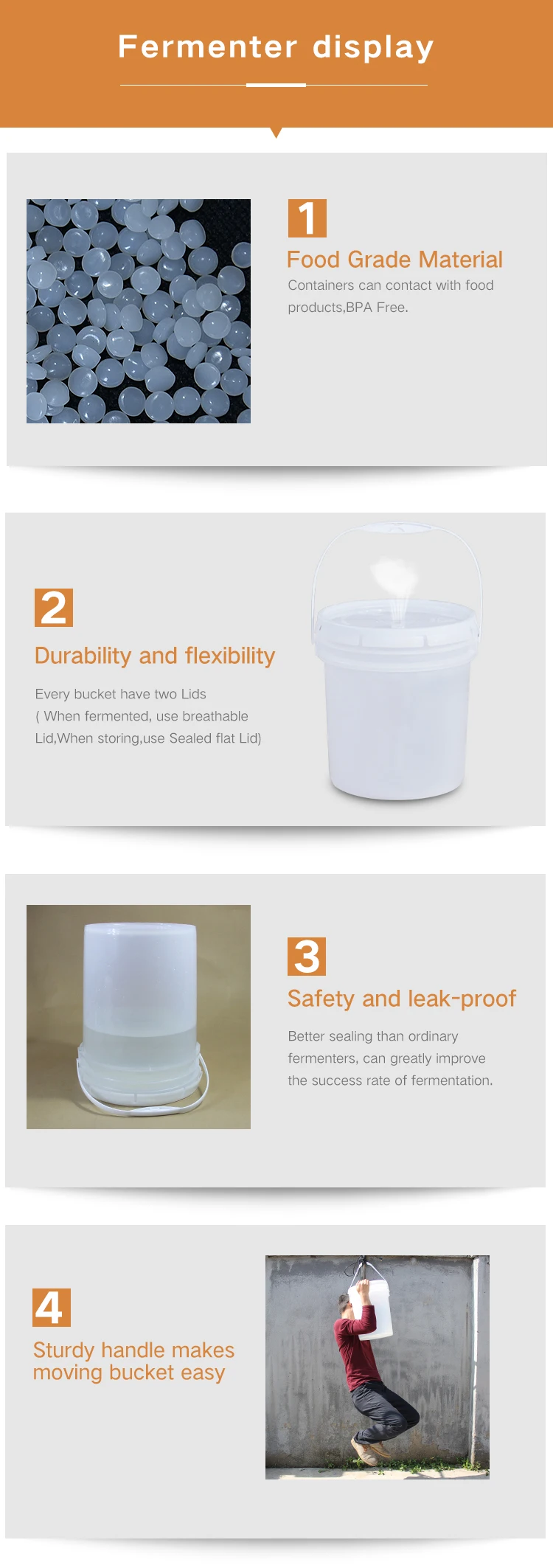 Fermenter display

1
Food Grade Material
Containers can contact with food products,BPA Free.

2
Durability and flexibility
Every bucket have two Lids
( When fermented, use breathable Lid,When storing,use Sealed flat Lid)

3
Safety and leak-proof
Better sealing than ordinary fermenters, can greatly improve the success rate of fermentation.

4
Sturdy handle makes moving bucket easy