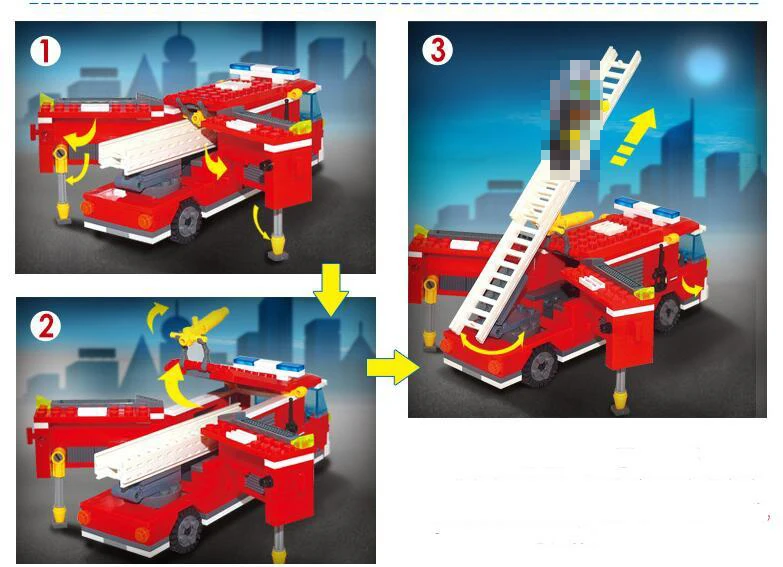 1

2

3