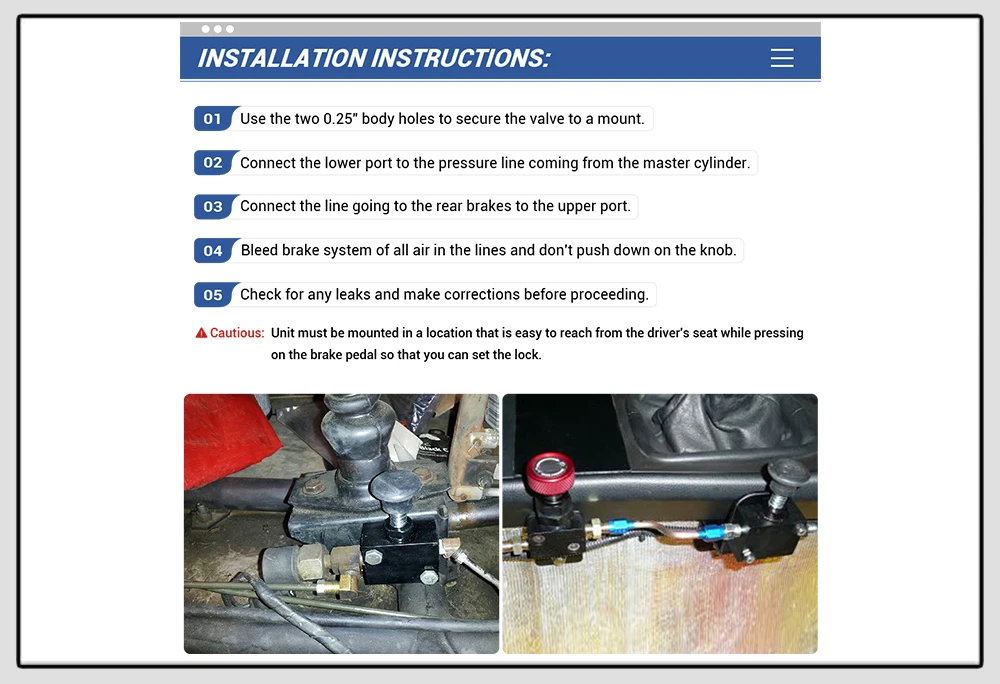 INSTALLATION INSTRUCTIONS:

01 Use the two 0.25" body holes to secure the valve to a mount.

02 Connect the lower port to the pressure line coming from the master cylinder.

03 Connect the line going to the rear brakes to the upper port.

04 Bleed brake system of all air in the lines and don't push down on the knob.

05 Check for any leaks and make corrections before proceeding.

Cautious: Unit must be mounted in a location that is easy to reach from the driver's seat while pressing on the brake pedal so that you can set the lock.