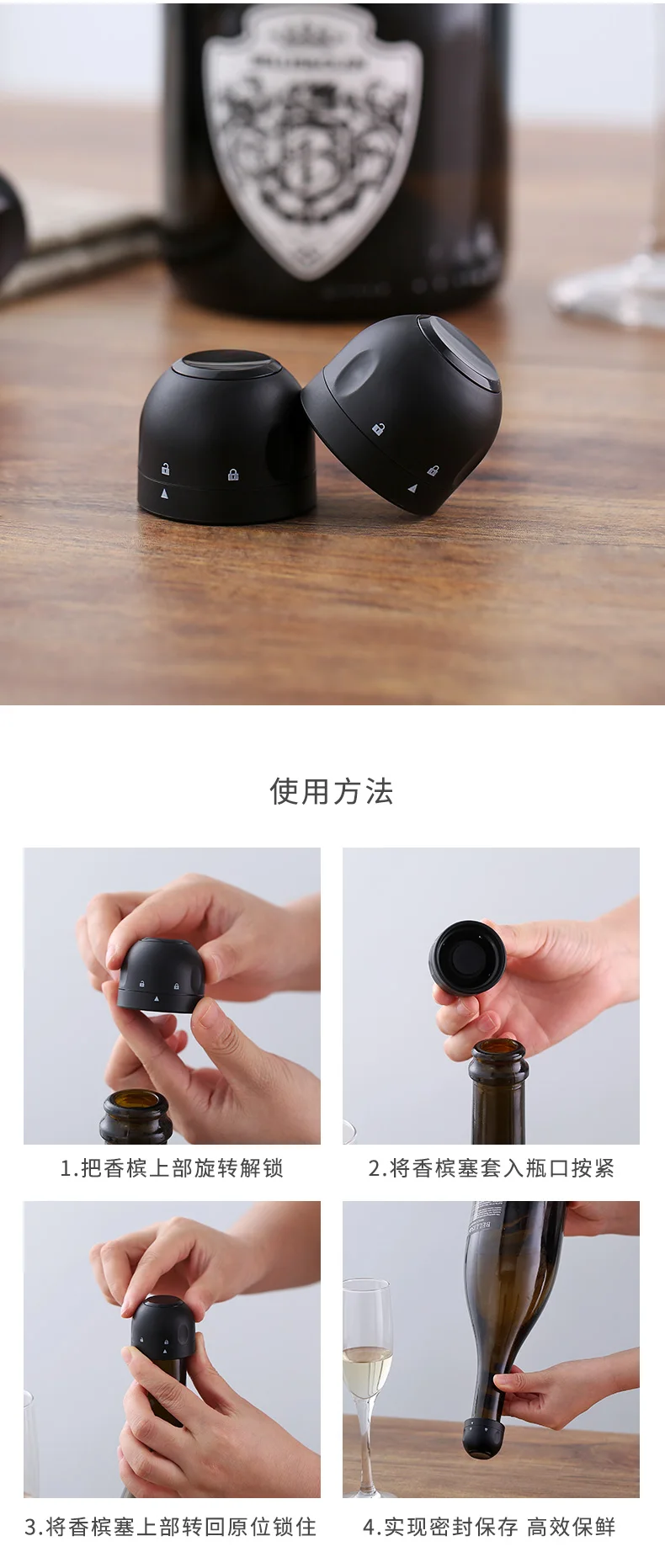 使用方法

1.把香槟上部旋转解锁

2.将香槟塞套入瓶口按紧

3.将香槟塞上部转回原位锁住

4.实现密封保存 高效保鲜