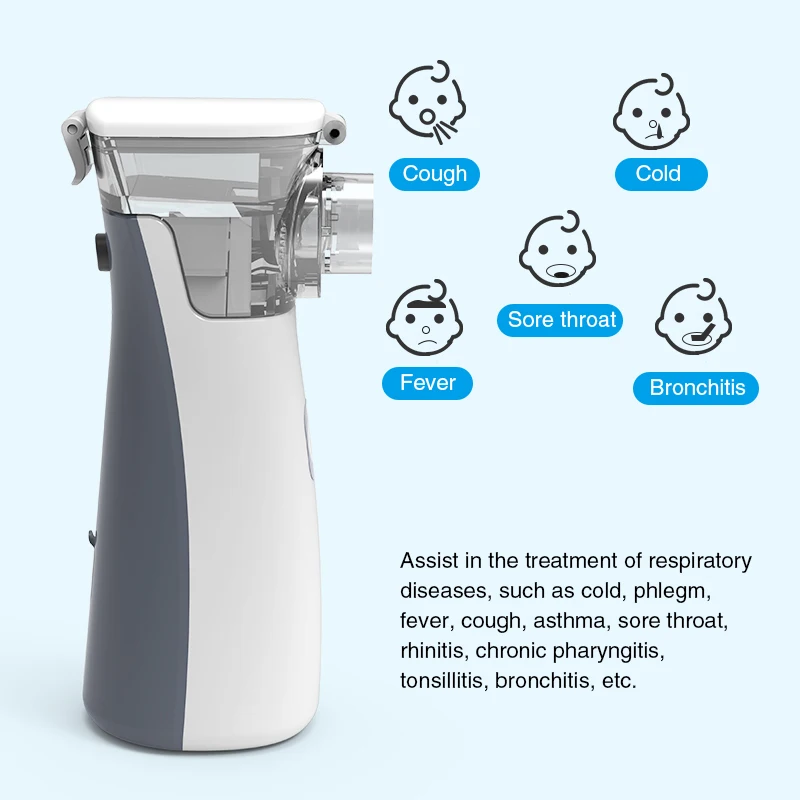 Cough

Cold

Sore throat

Fever

Bronchitis

Assist in the treatment of respiratory diseases, such as cold, phlegm, fever, cough, asthma, sore throat, rhinitis, chronic pharyngitis, tonsillitis, bronchitis, etc.