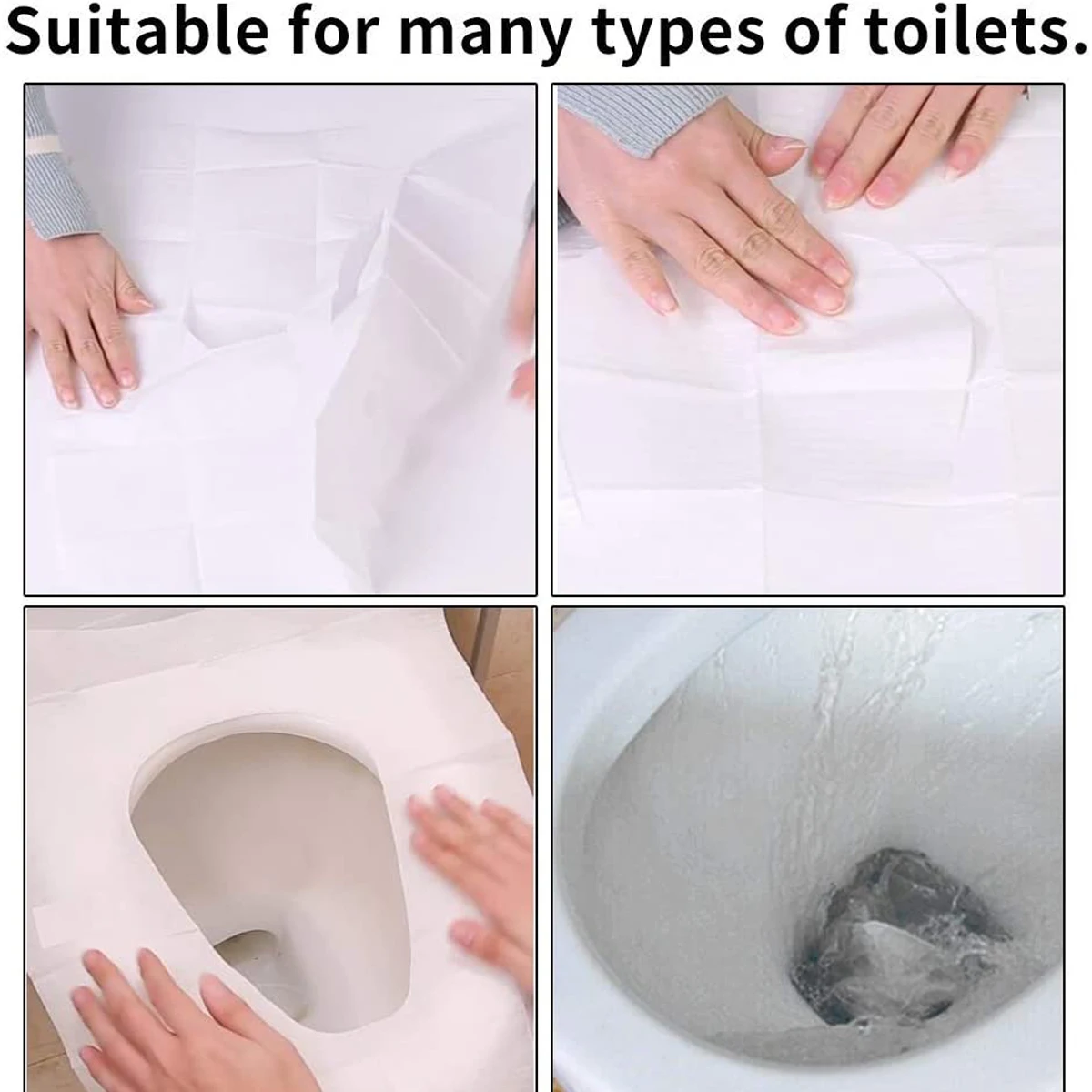 Suitable for many types of toilets.