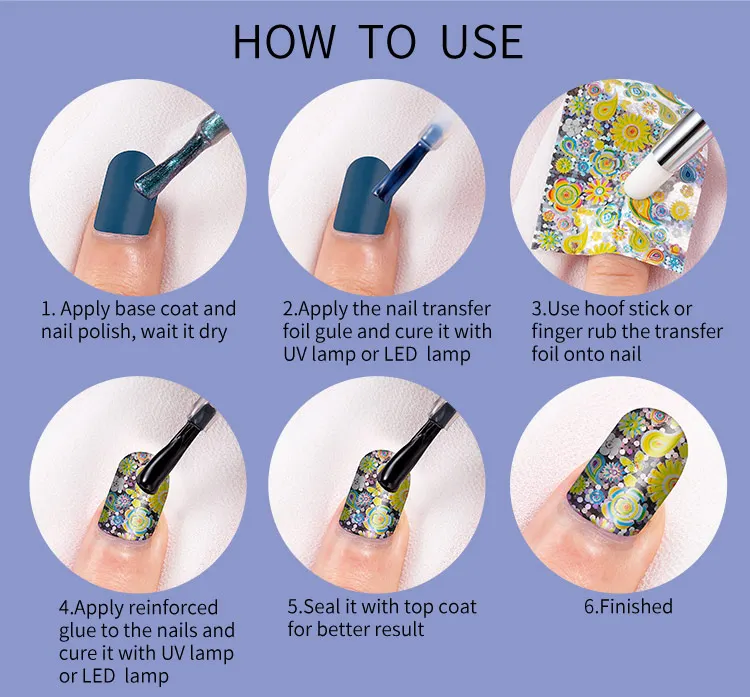 HOW TO USE

1. Apply base coat and nail polish, wait it dry

2.Apply the nail transfer foil gule and cure it with UV lamp or LED lamp

3.Use hoof stick or finger rub the transfer foil onto nail

4.Apply reinforced glue to the nails and cure it with UV lamp or LED lamp

5.Seal it with top coat for better result

6.Finished