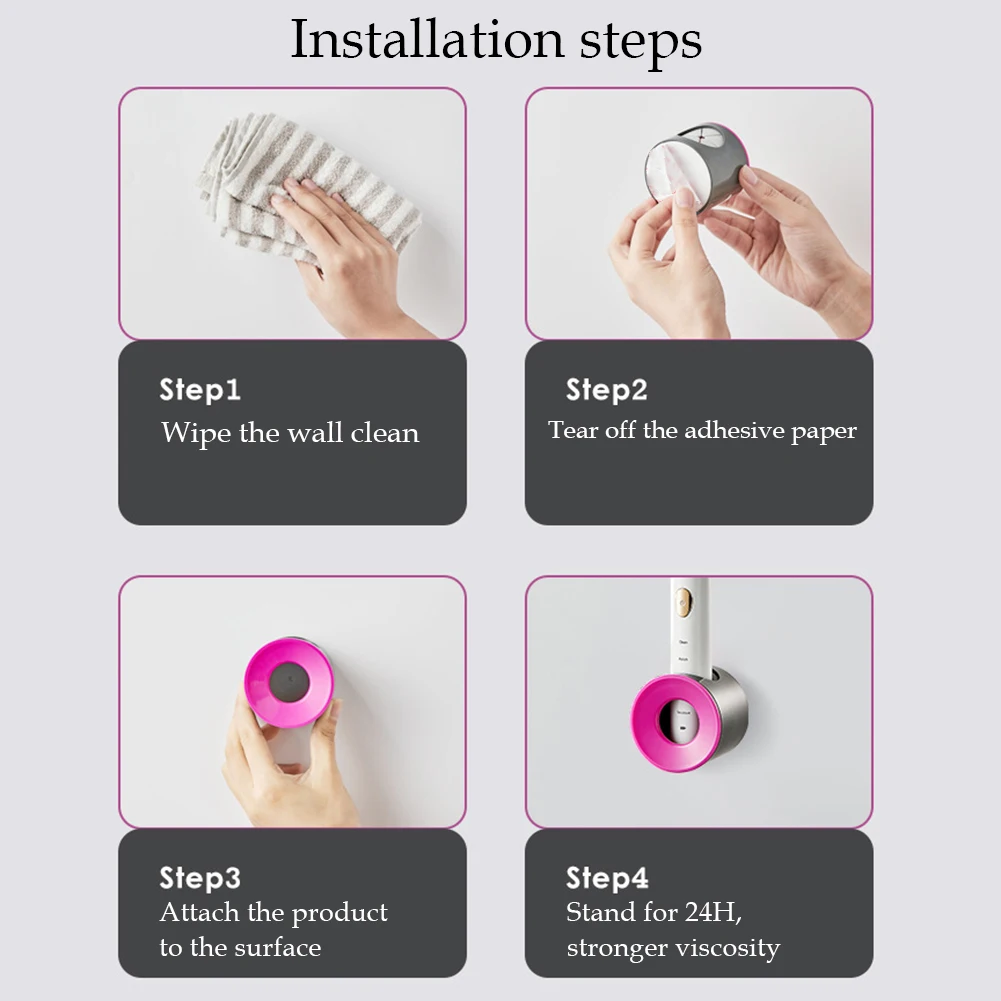 Installation steps

Step1
Wipe the wall clean

Step2
Tear off the adhesive paper

Step3
Attach the product to the surface

Step4
Stand for 24H, stronger viscosity