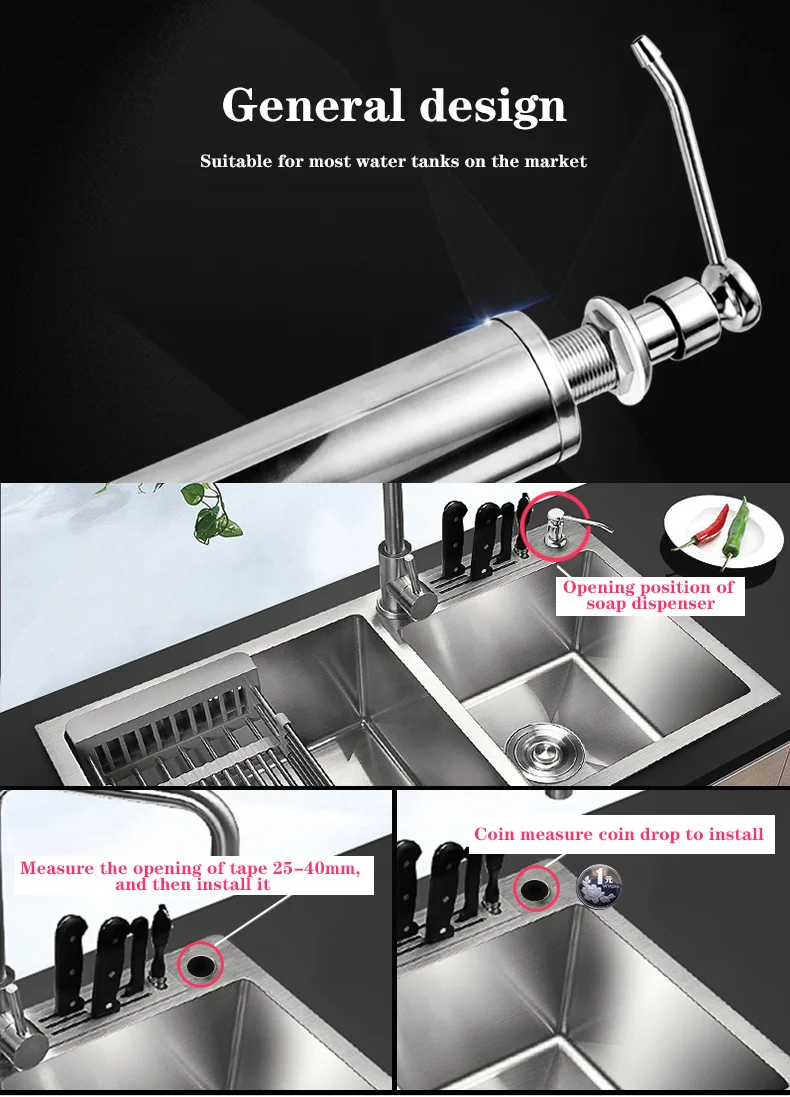 General design

Suitable for most water tanks on the market

Opening position of soap dispenser

Measure the opening of tape 25-40mm, and then install it

Coin measure coin drop to install

1元