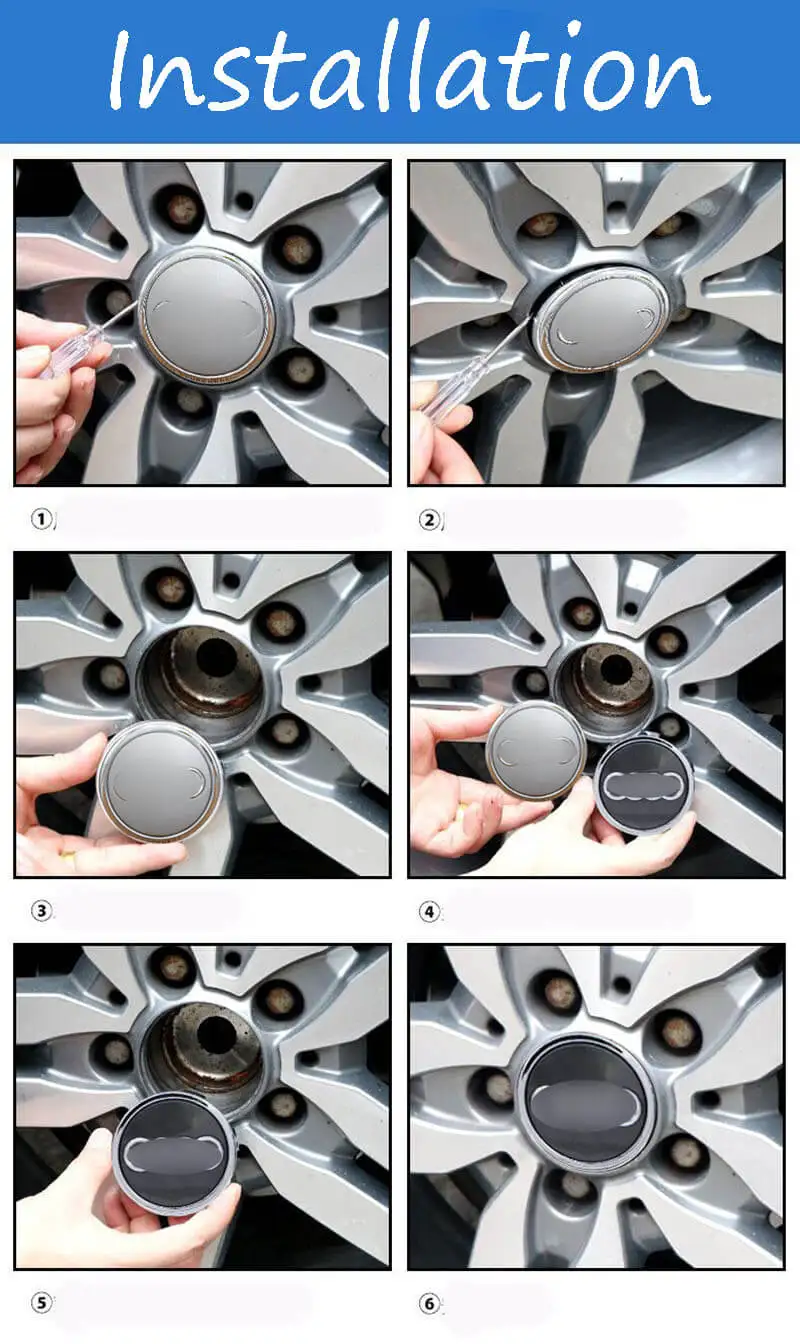 Installation

①

②

③

④

⑤

⑥