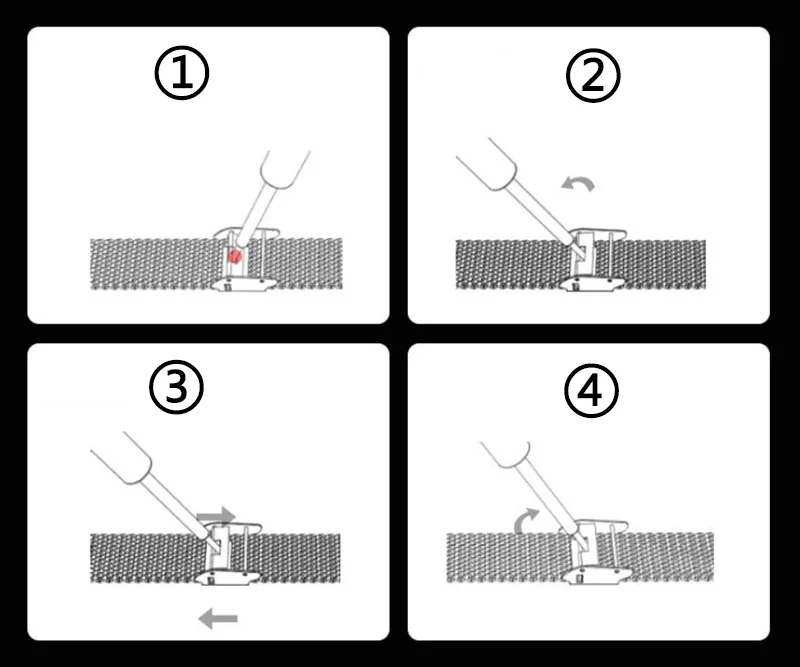 ①

②

③

④