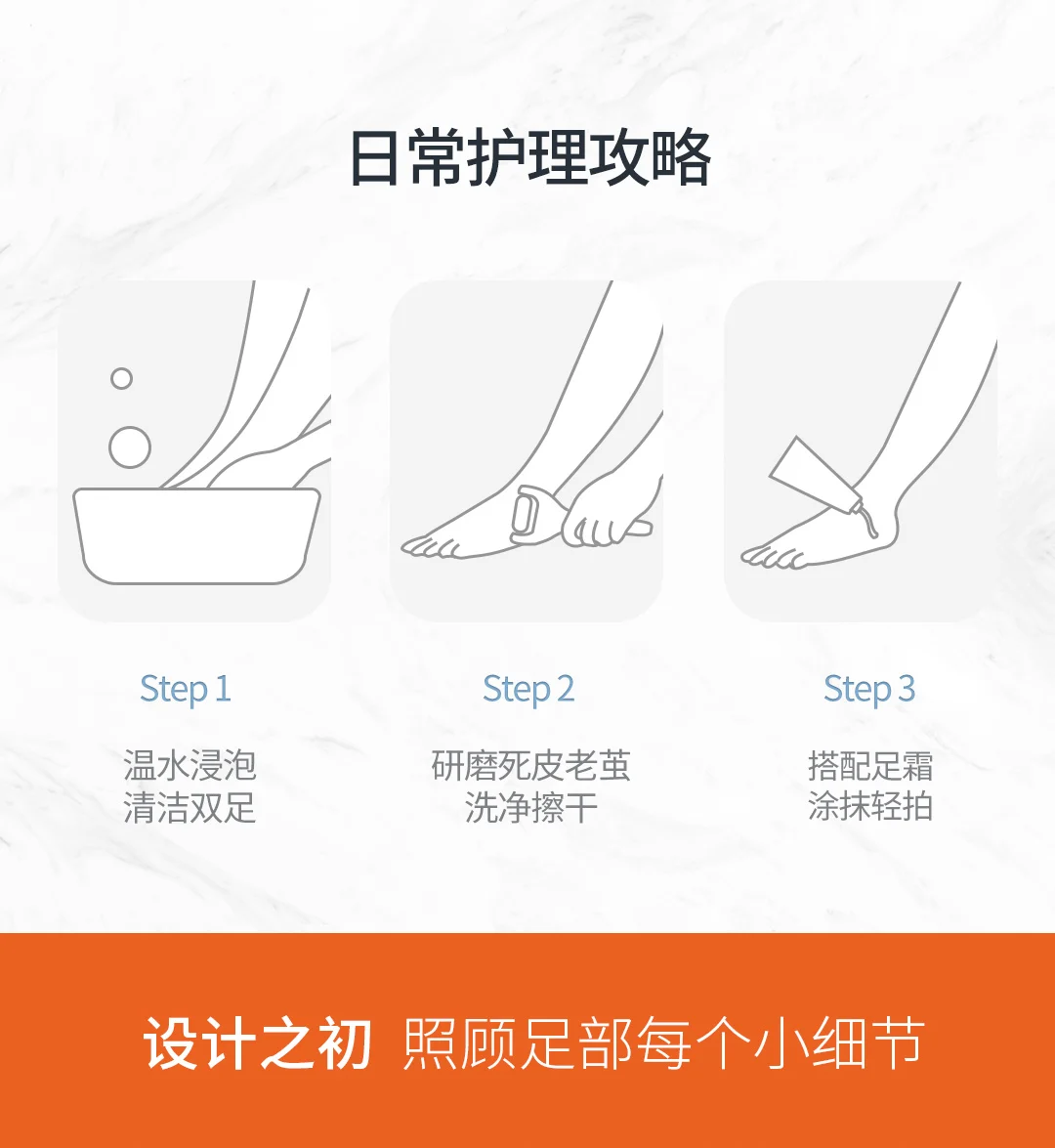 日常护理攻略

Step 1

温水浸泡
清洁双足

Step 2

研磨死皮老茧
洗净擦干

Step 3

搭配足霜
涂抹轻拍

设计之初 照顾足部每个小细节