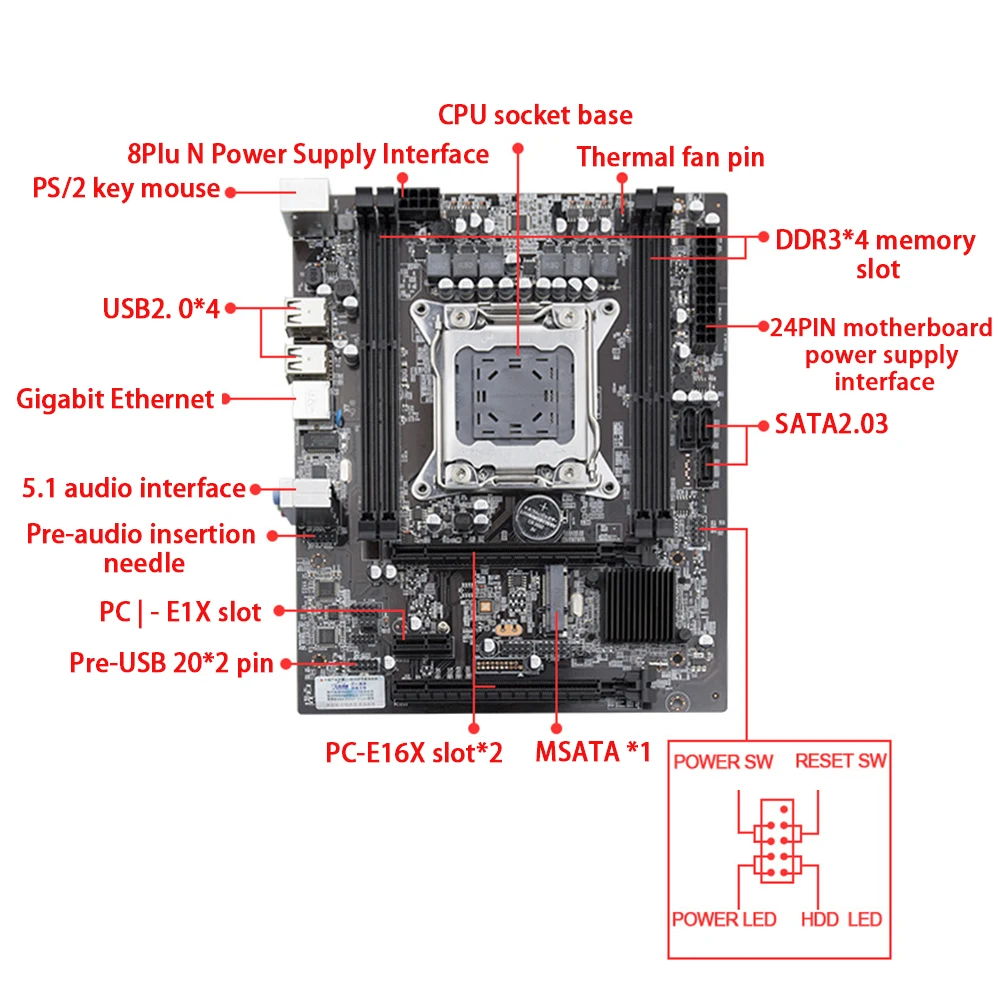 CPU socket base

8Plu N Power Supply Interface

Thermal fan pin

PS/2 key mouse

DDR3*4 memory slot

USB2. 0*4

24PIN motherboard power supply interface

Gigabit Ethernet

SATA2.03

5.1 audio interface

Pre-audio insertion needle

PC | - E1X slot

Pre-USB 20*2 pin

PC-E16X slot*2

MSATA *1

POWER SW

RESET SW

POWER LED

HDD LED