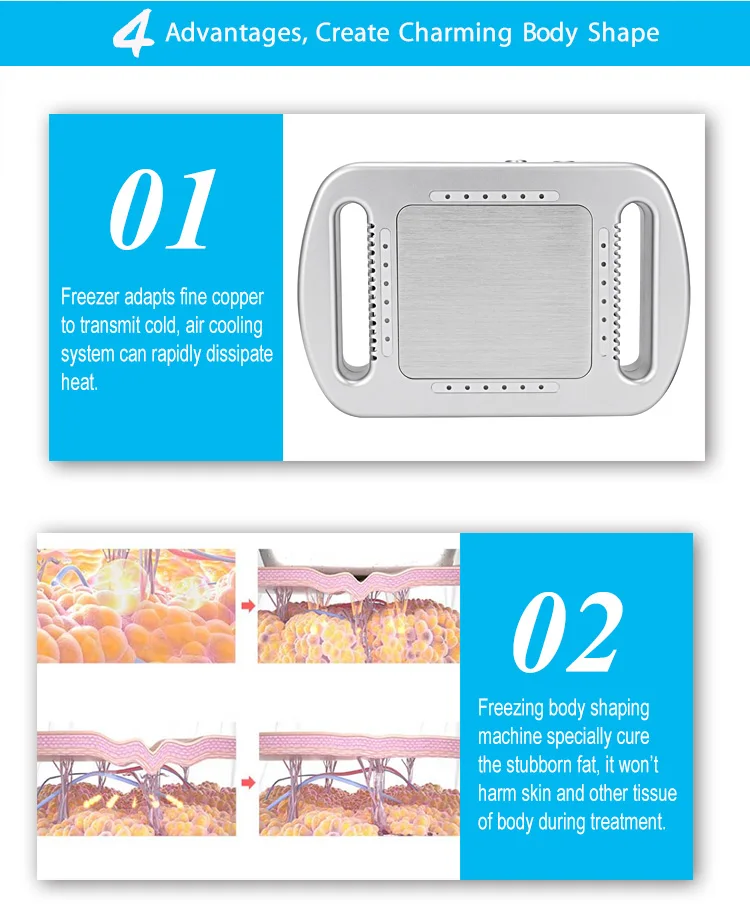 4 Advantages, Create Charming Body Shape

01

Freezer adapts fine copper to transmit cold, air cooling system can rapidly dissipate heat.

02

Freezing body shaping machine specially cure the stubborn fat, it won't harm skin and other tissue of body during treatment.